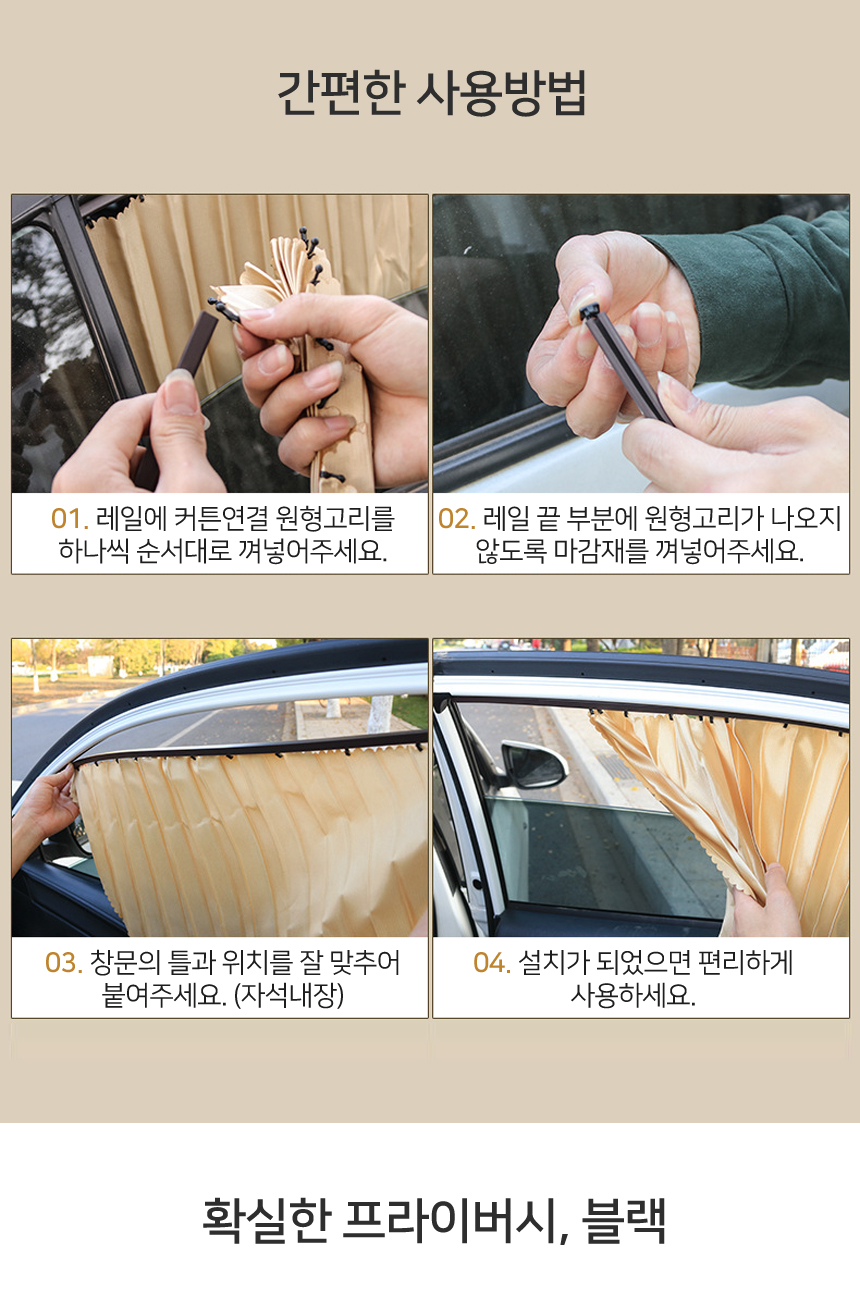 간편한 사용방법

01. 레일에 커튼연결 원형고리를 하나씩 순서대로 껴넣어주세요.

02. 레일 끝 부분에 원형고리가 나오지 않도록 마감재를 껴넣어주세요.

03. 창문의 틀과 위치를 잘 맞추어 붙여주세요. (자석내장)

04. 설치가 되었으면 편리하게 사용하세요.

확실한 프라이버시, 블랙