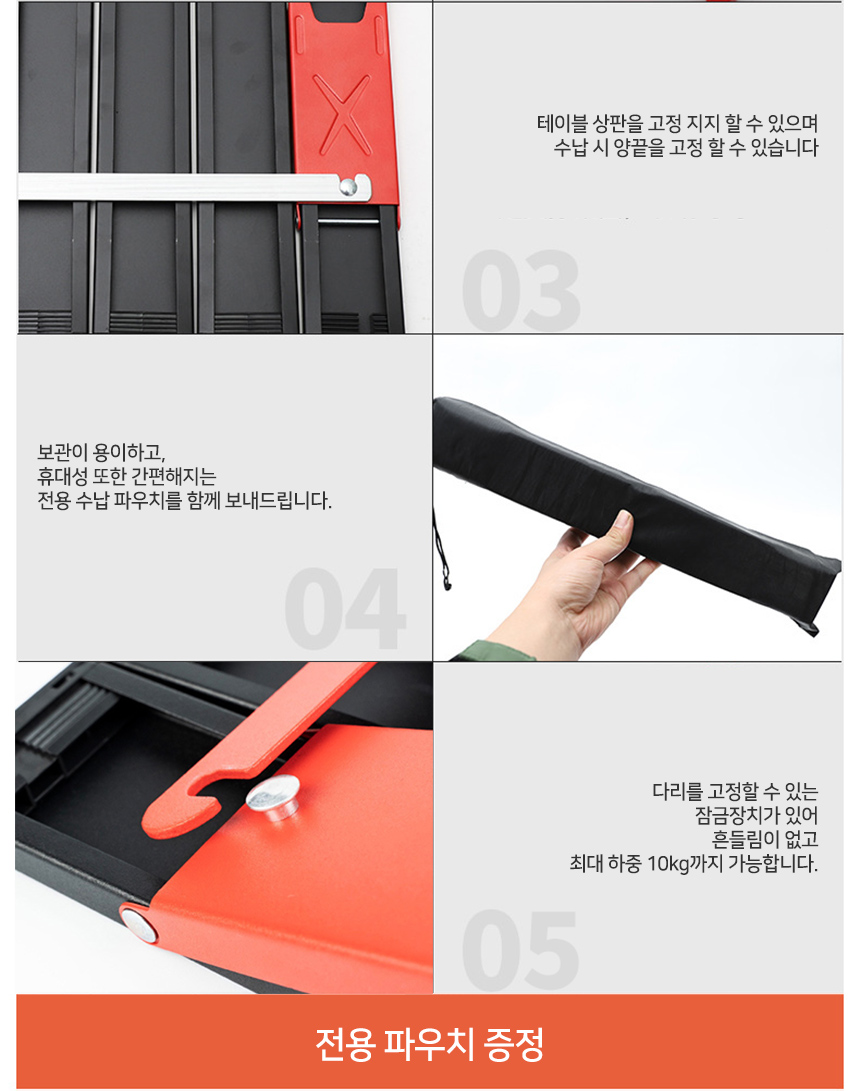 테이블 상판을 고정 지지 할 수 있으며
수납 시 양끝을 고정 할 수 있습니다

03

보관이 용이하고,
휴대성 또한 간편해지는
전용 수납 파우치를 함께 보내드립니다.

04

다리를 고정할 수 있는
잠금장치가 있어
흔들림이 없고
최대 하중 10kg까지 가능합니다.

05

전용 파우치 증정