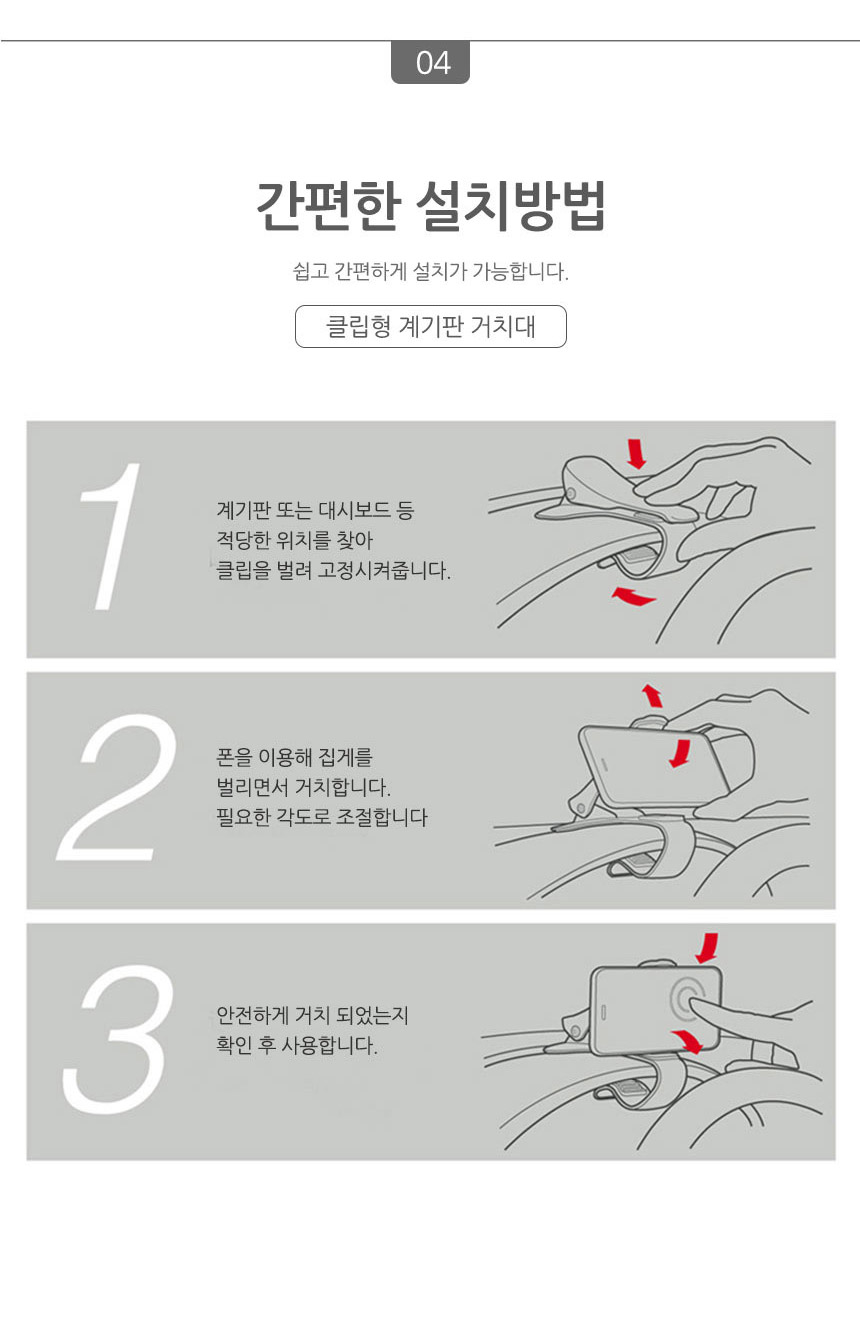 04

간편한 설치방법

쉽고 간편하게 설치가 가능합니다.

클립형 계기판 거치대

1

계기판 또는 대시보드 등 적당한 위치를 찾아 클립을 벌려 고정시켜줍니다.

2

폰을 이용해 집게를 벌리면서 거치합니다. 필요한 각도로 조절합니다

3

안전하게 거치 되었는지 확인 후 사용합니다.