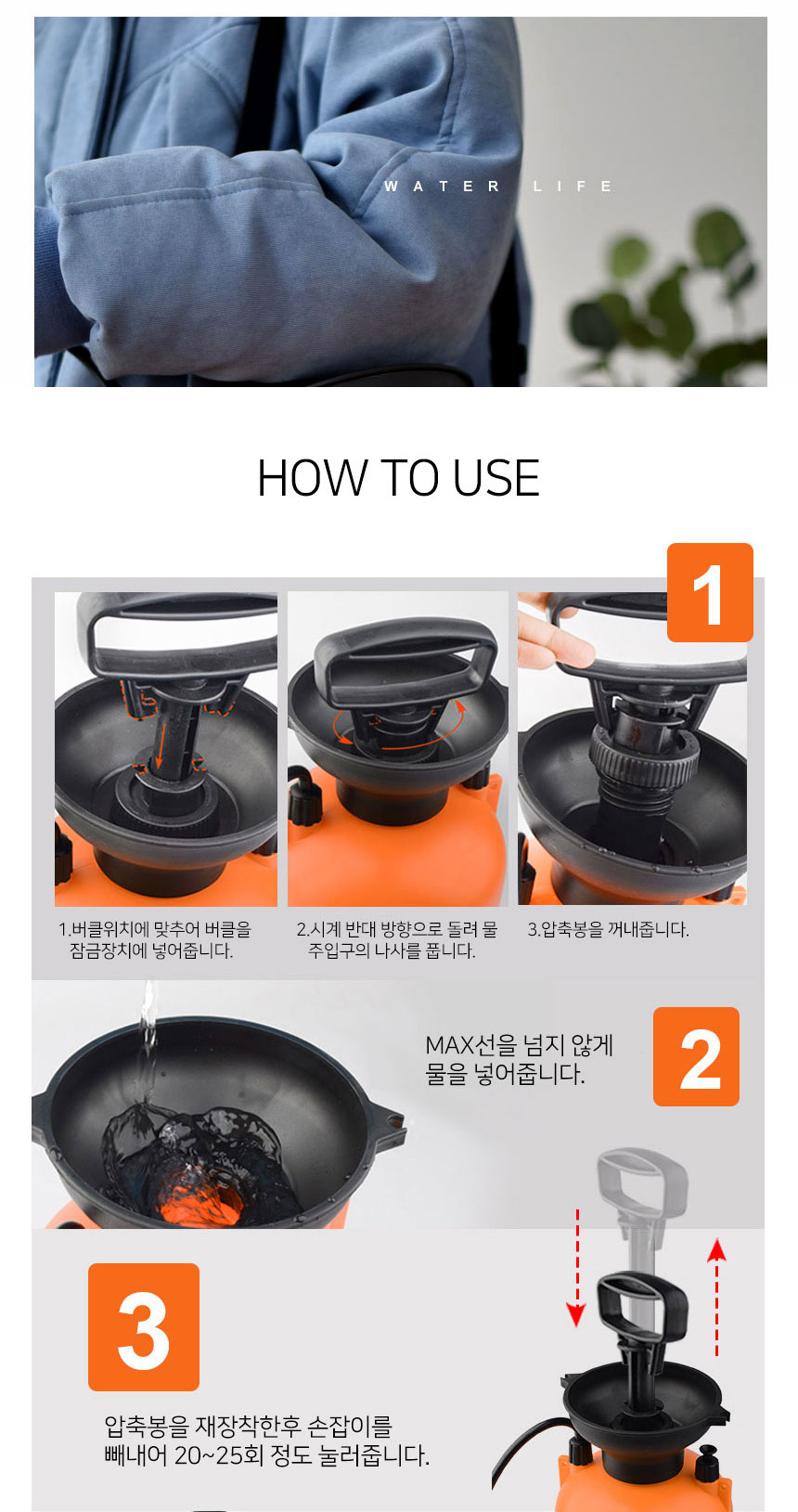 WATER LIFE

HOW TO USE

1

1.버클위치에 맞추어 버클을 잠금장치에 넣어줍니다.

2.시계 반대 방향으로 돌려 물 주입구의 나사를 풉니다.

3.압축봉을 꺼내줍니다.

MAX선을 넘지 않게 물을 넣어줍니다.

2

3

압축봉을 재장착한후 손잡이를 빼내어 20~25회 정도 눌러줍니다.