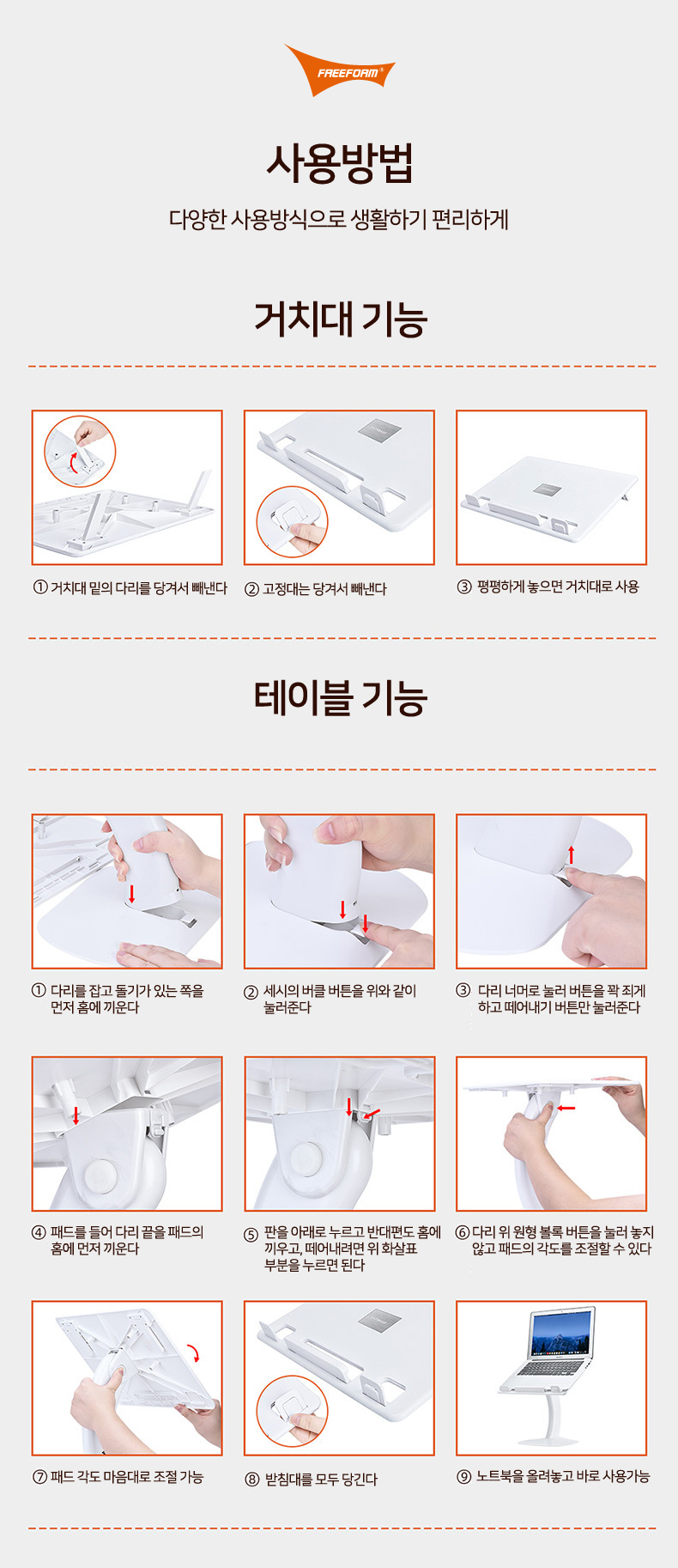 FREEFORM

사용방법

다양한 사용방식으로 생활하기 편리하게

거치대 기능

① 거치대 밑의 다리를 당겨서 빼낸다

② 고정대는 당겨서 빼낸다

③ 평평하게 놓으면 거치대로 사용

테이블 기능

① 다리를 잡고 돌기가 있는 쪽을 먼저 홈에 끼운다

② 세시의 버클 버튼을 위와 같이 눌러준다

③ 다리 너머로 눌러 버튼을 꽉 죄게 하고 떼어내기 버튼만 눌러준다

④ 패드를 들어 다리 끝을 패드의 홈에 먼저 끼운다

⑤ 판을 아래로 누르고 반대편도 홈에 끼우고, 떼어내려면 위 화살표 부분을 누르면 된다

⑥ 다리 위 원형 볼록 버튼을 눌러 놓지 않고 패드의 각도를 조절할 수 있다

⑦ 패드 각도 마음대로 조절 가능

⑧ 받침대를 모두 당긴다

⑨ 노트북을 올려놓고 바로 사용가능