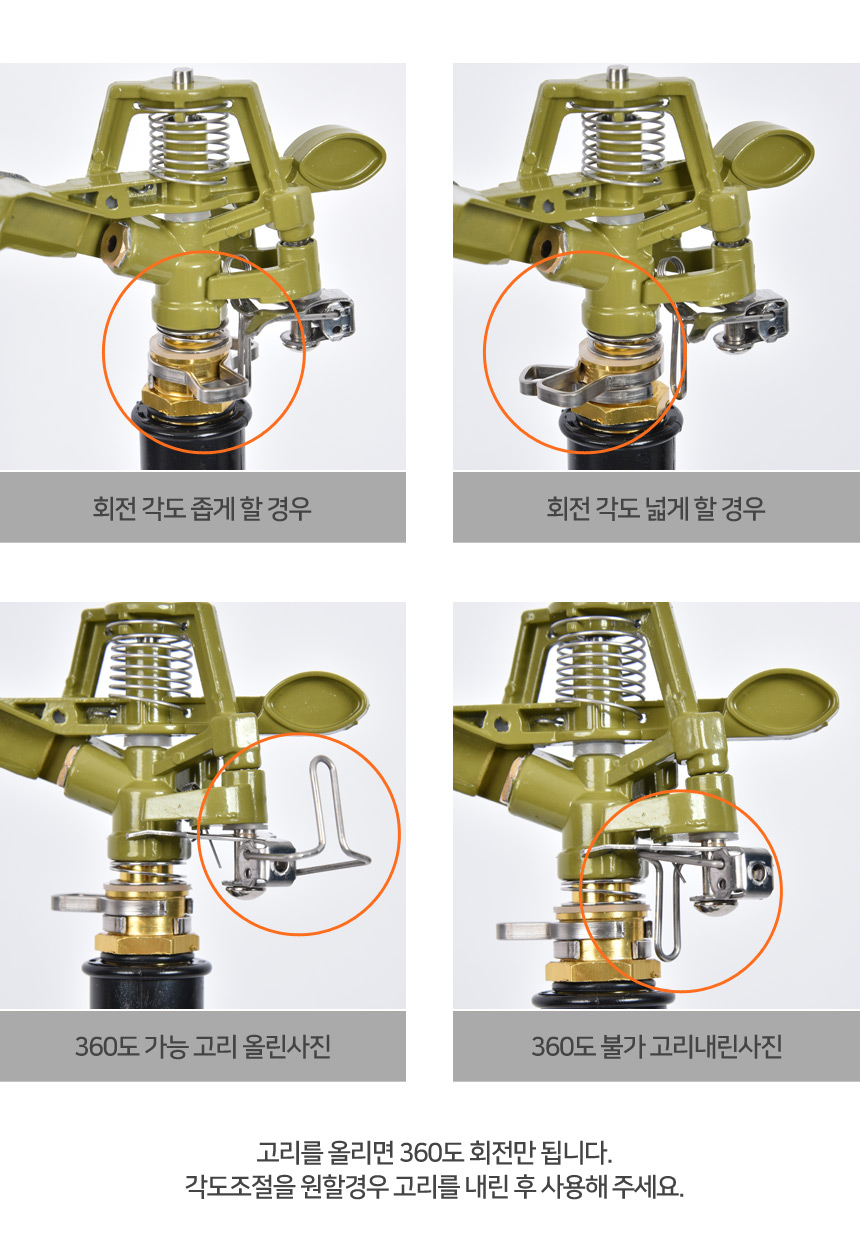 회전 각도 좁게 할 경우

회전 각도 넓게 할 경우

360도 가능 고리 올린사진

360도 불가 고리내린사진

고리를 올리면 360도 회전만 됩니다.
각도조절을 원할경우 고리를 내린 후 사용해 주세요.