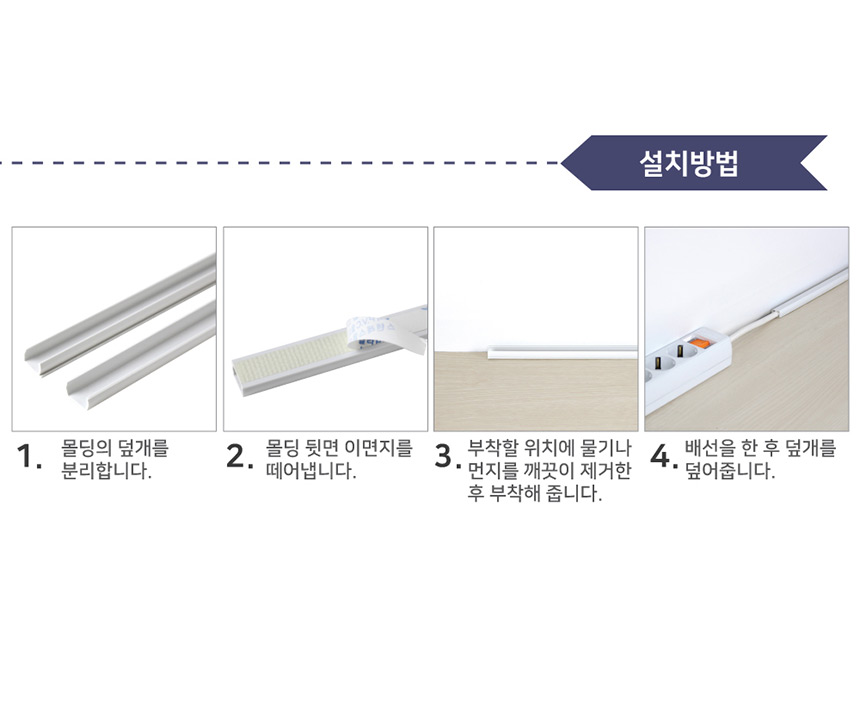 설치방법

1. 몰딩의 덮개를 분리합니다.

2. 몰딩 뒷면 이면지를 떼어냅니다.

3. 부착할 위치에 물기나 먼지를 깨끗이 제거한 후 부착해 줍니다.

4. 배선을 한 후 덮개를 덮어줍니다.