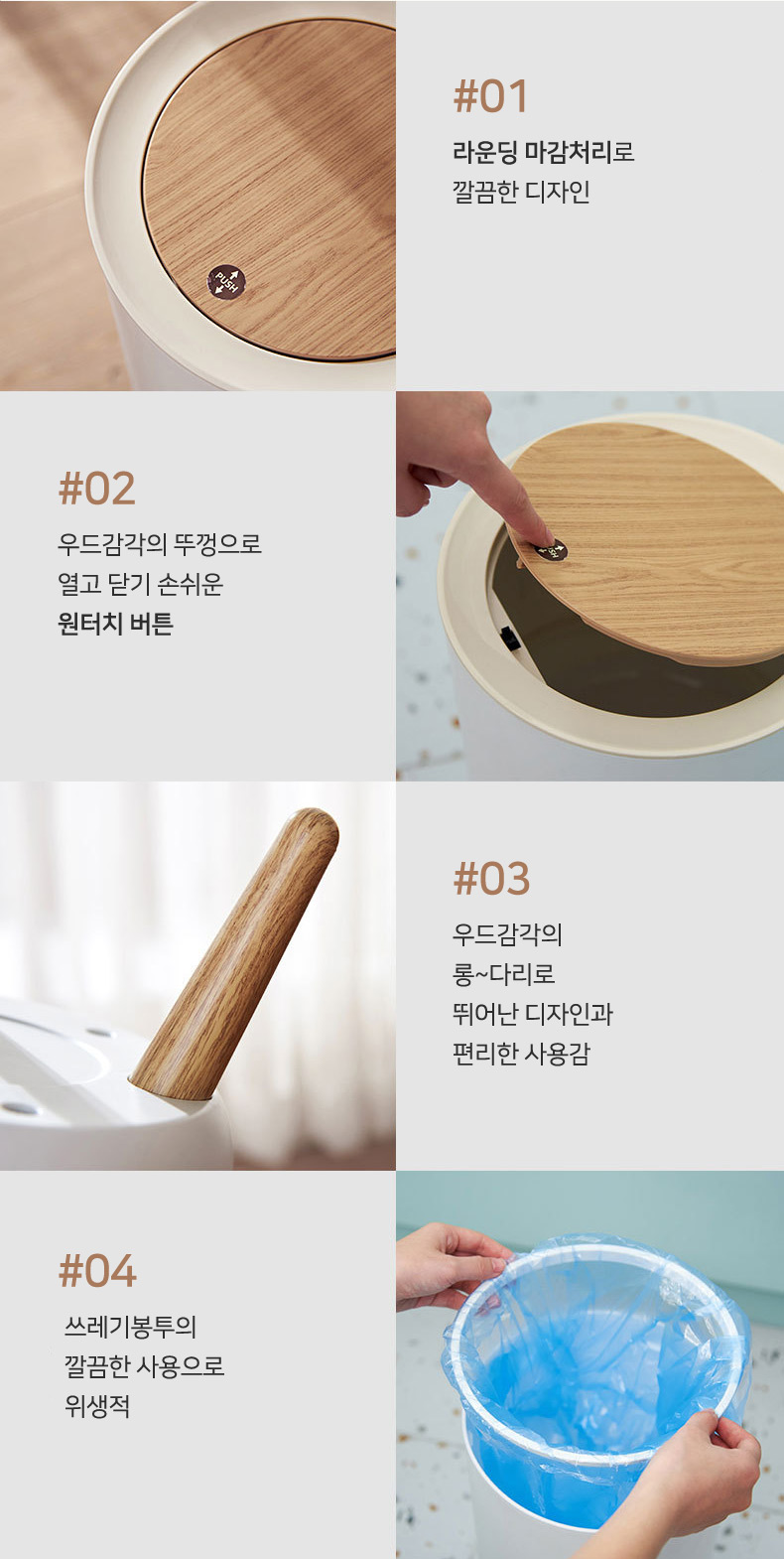 PUSH

#01

라운딩 마감처리로
깔끔한 디자인

#02

우드감각의 뚜껑으로
열고 닫기 손쉬운
원터치 버튼

#03

우드감각의
롱~다리로
뛰어난 디자인과
편리한 사용감

#04

쓰레기봉투의
깔끔한 사용으로
위생적