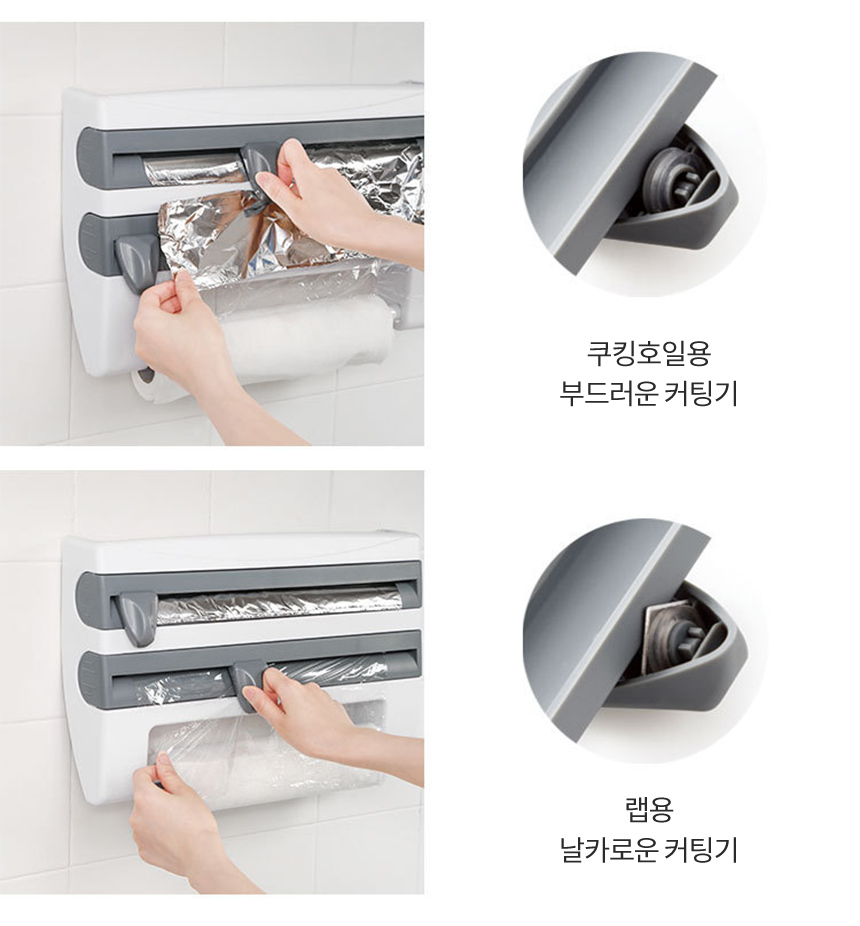 쿠킹호일용
부드러운 커팅기

랩용
날카로운 커팅기