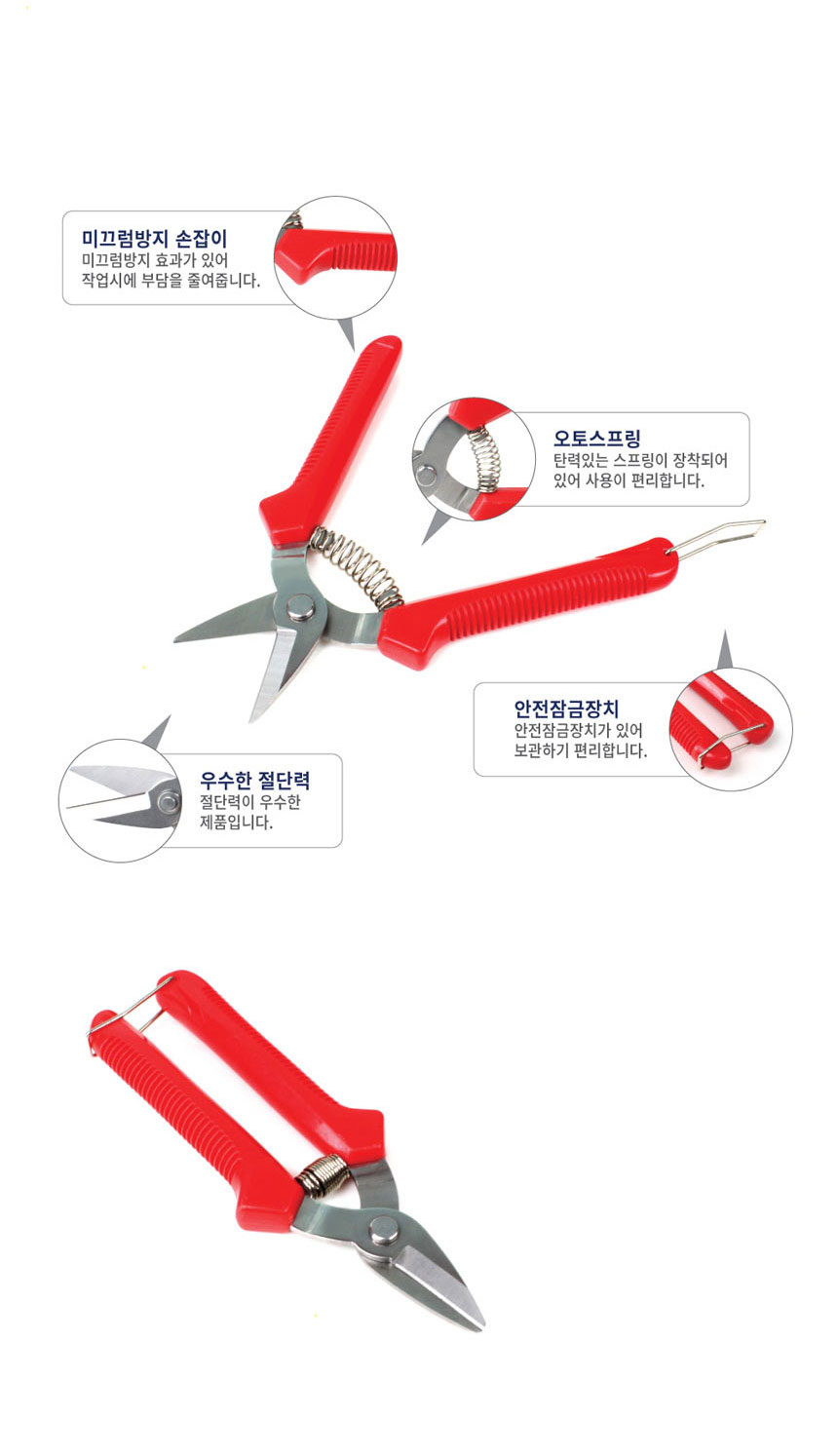 미끄럼방지 손잡이
미끄럼방지 효과가 있어 작업시에 부담을 줄여줍니다.

오토스프링
탄력있는 스프링이 장착되어 있어 사용이 편리합니다.

안전잠금장치
안전잠금장치가 있어 보관하기 편리합니다.

우수한 절단력
절단력이 우수한 제품입니다.