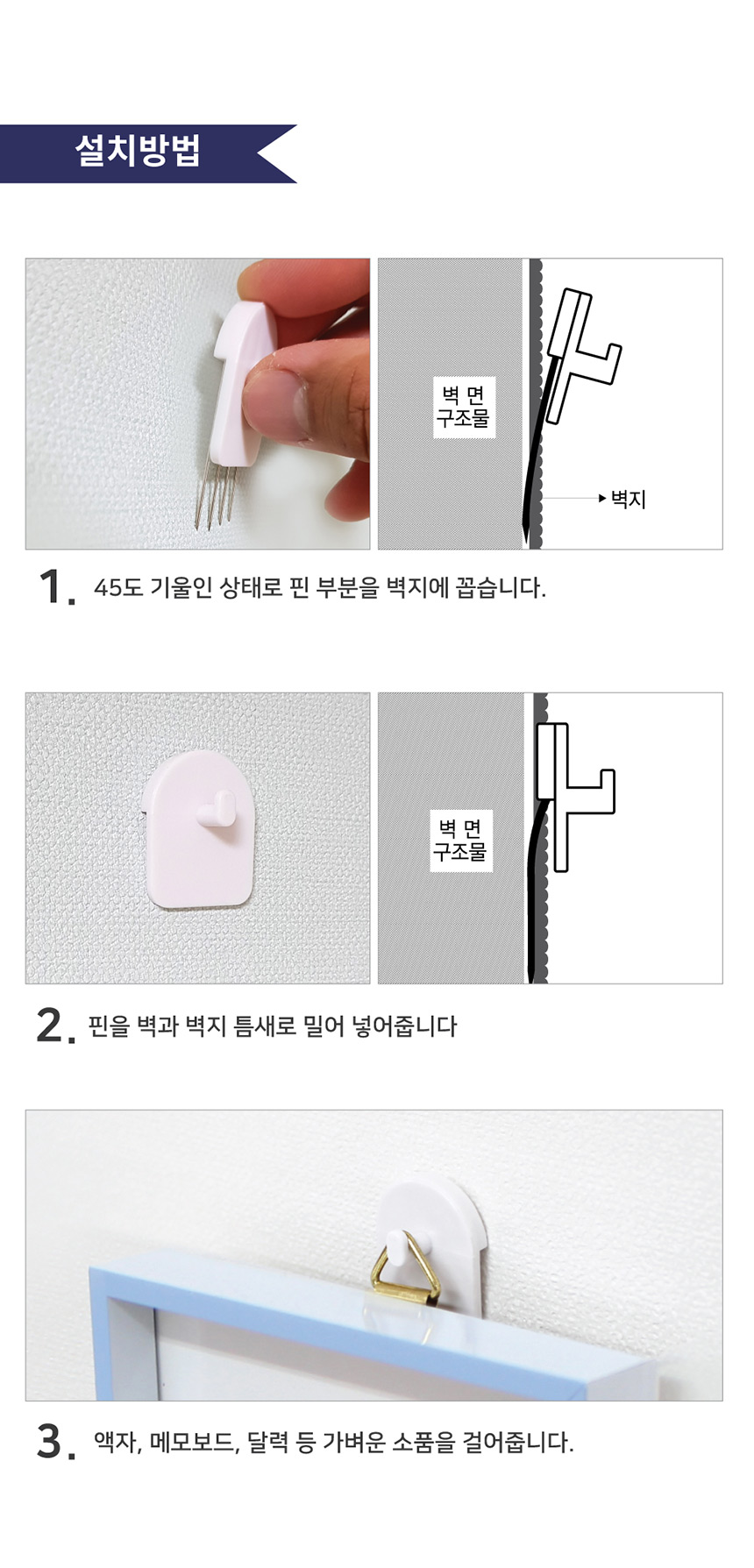 설치방법

벽 면
구조물

벽지

1. 45도 기울인 상태로 핀 부분을 벽지에 꼽습니다.

벽 면
구조물

2. 핀을 벽과 벽지 틈새로 밀어 넣어줍니다

3. 액자, 메모보드, 달력 등 가벼운 소품을 걸어줍니다.