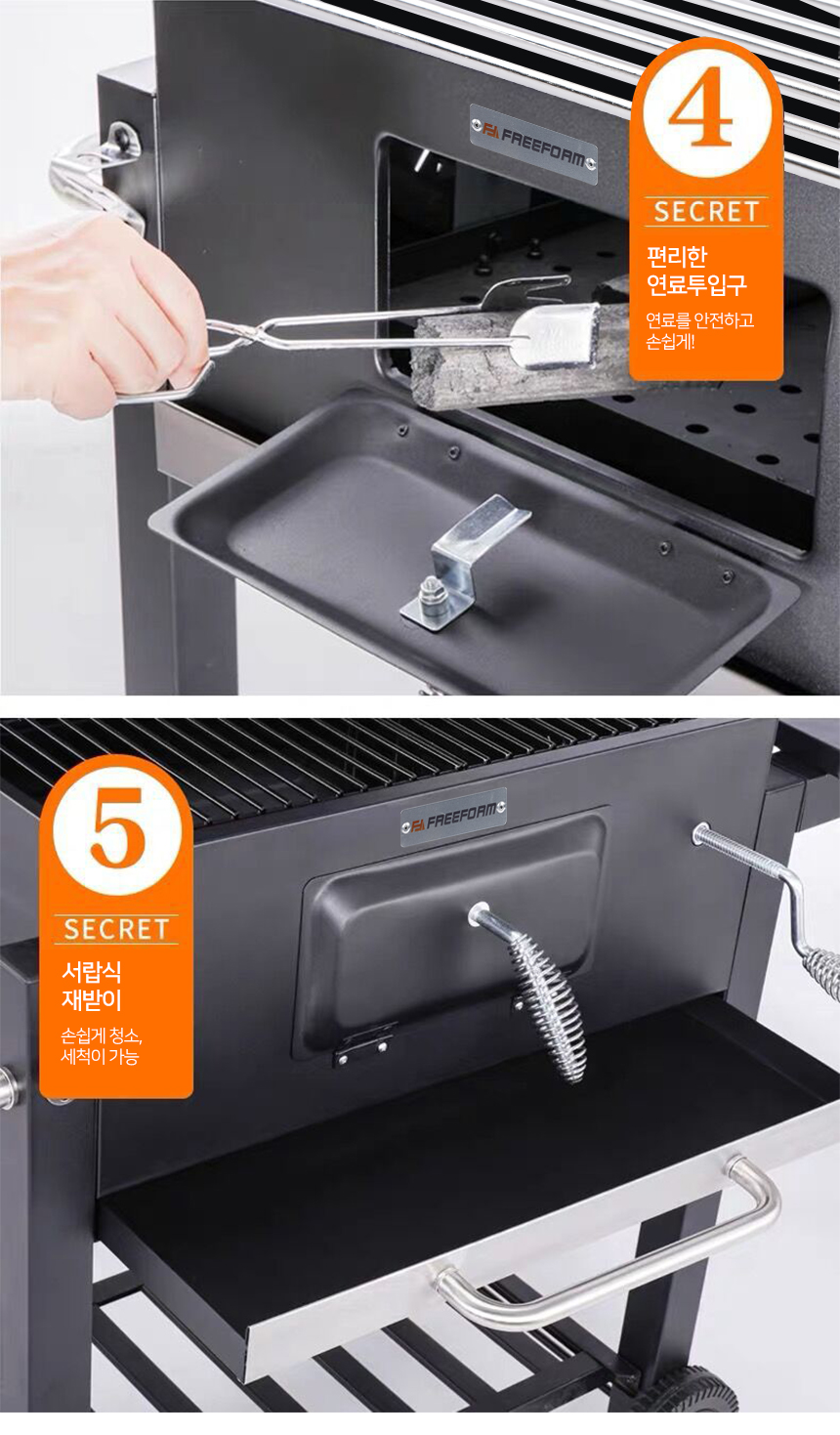 FREEFORM

4

SECRET

편리한
연료투입구

연료를 안전하고
손쉽게!

FREEFORM

5

SECRET

서랍식
재받이

손쉽게 청소,
세척이 가능