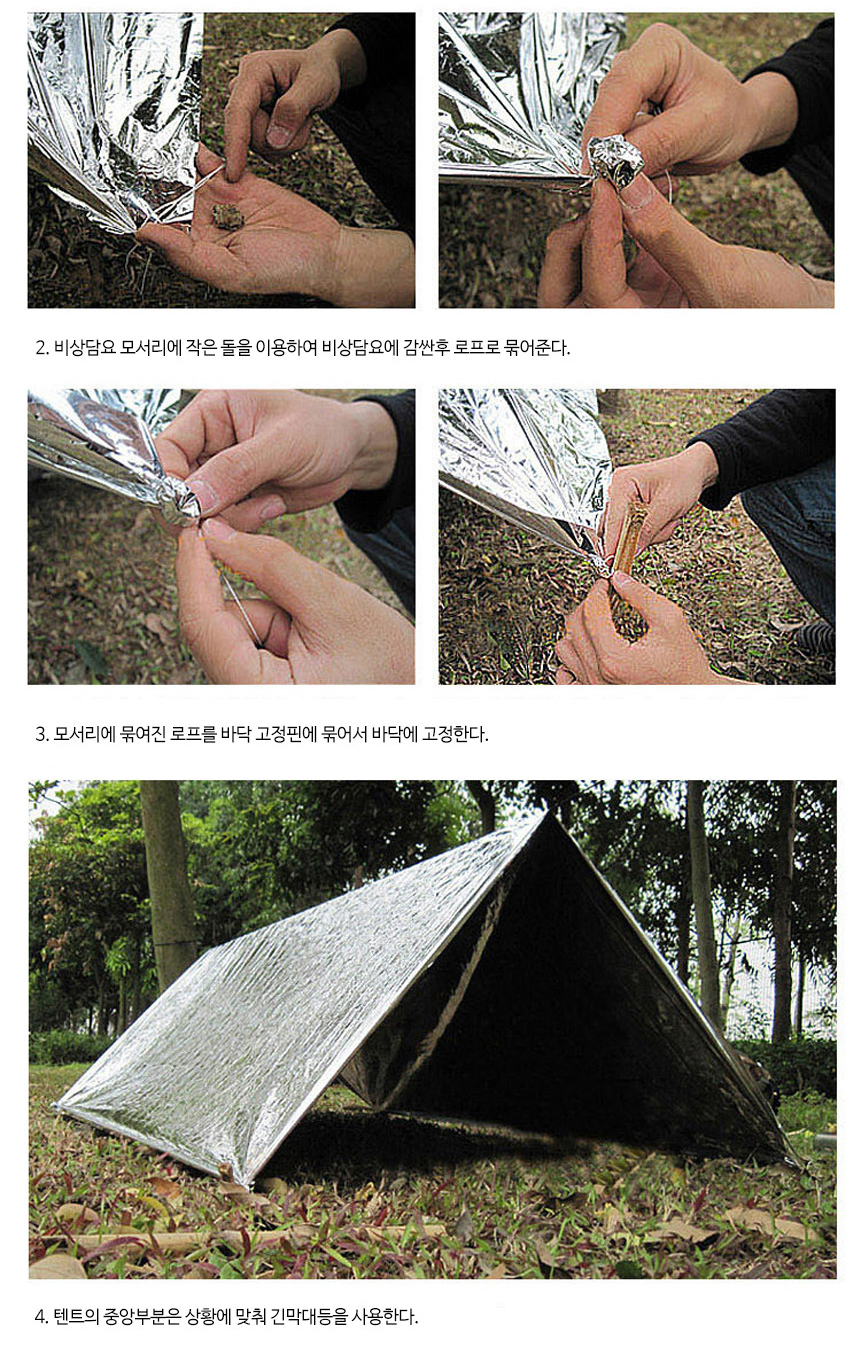 2. 비상담요 모서리에 작은 돌을 이용하여 비상담요에 감싼후 로프로 묶어준다.

3. 모서리에 묶여진 로프를 바닥 고정핀에 묶어서 바닥에 고정한다.

4. 텐트의 중앙부분은 상황에 맞춰 긴막대등을 사용한다.