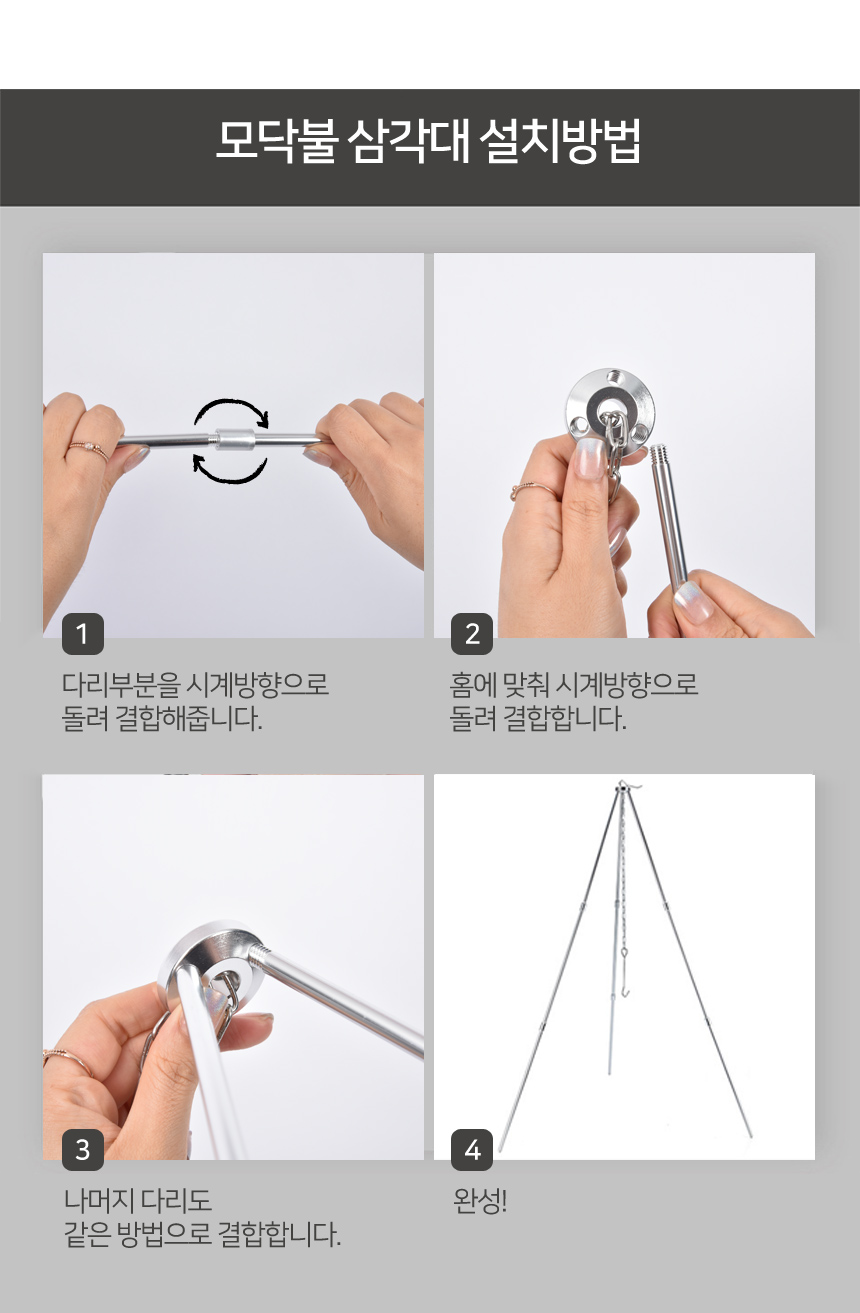 모닥불 삼각대 설치방법

1

다리부분을 시계방향으로
돌려 결합해줍니다.

2

홈에 맞춰 시계방향으로
돌려 결합합니다.

3

나머지 다리도
같은 방법으로 결합합니다.

4

완성!