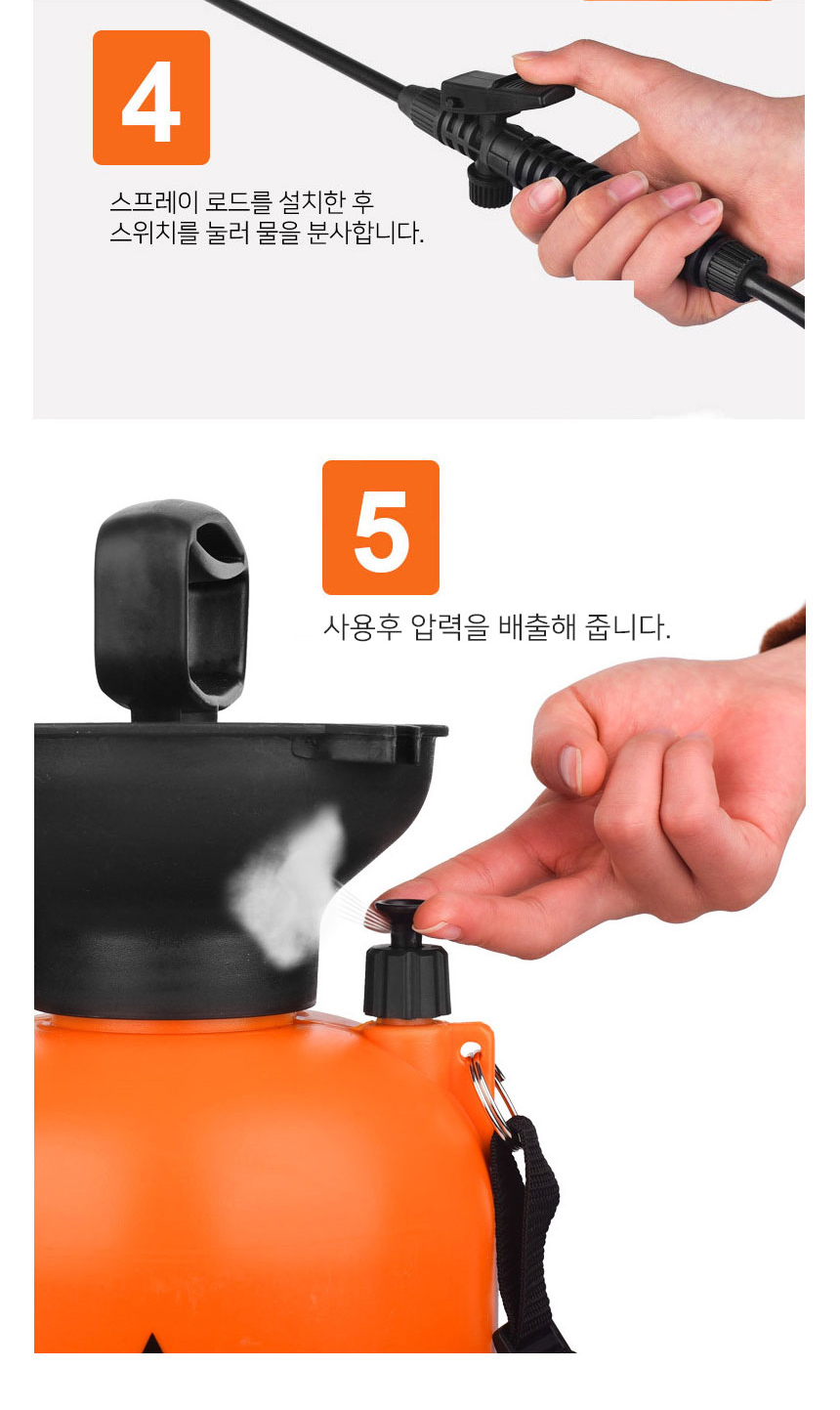 4

스프레이 로드를 설치한 후
스위치를 눌러 물을 분사합니다.

5

사용후 압력을 배출해 줍니다.