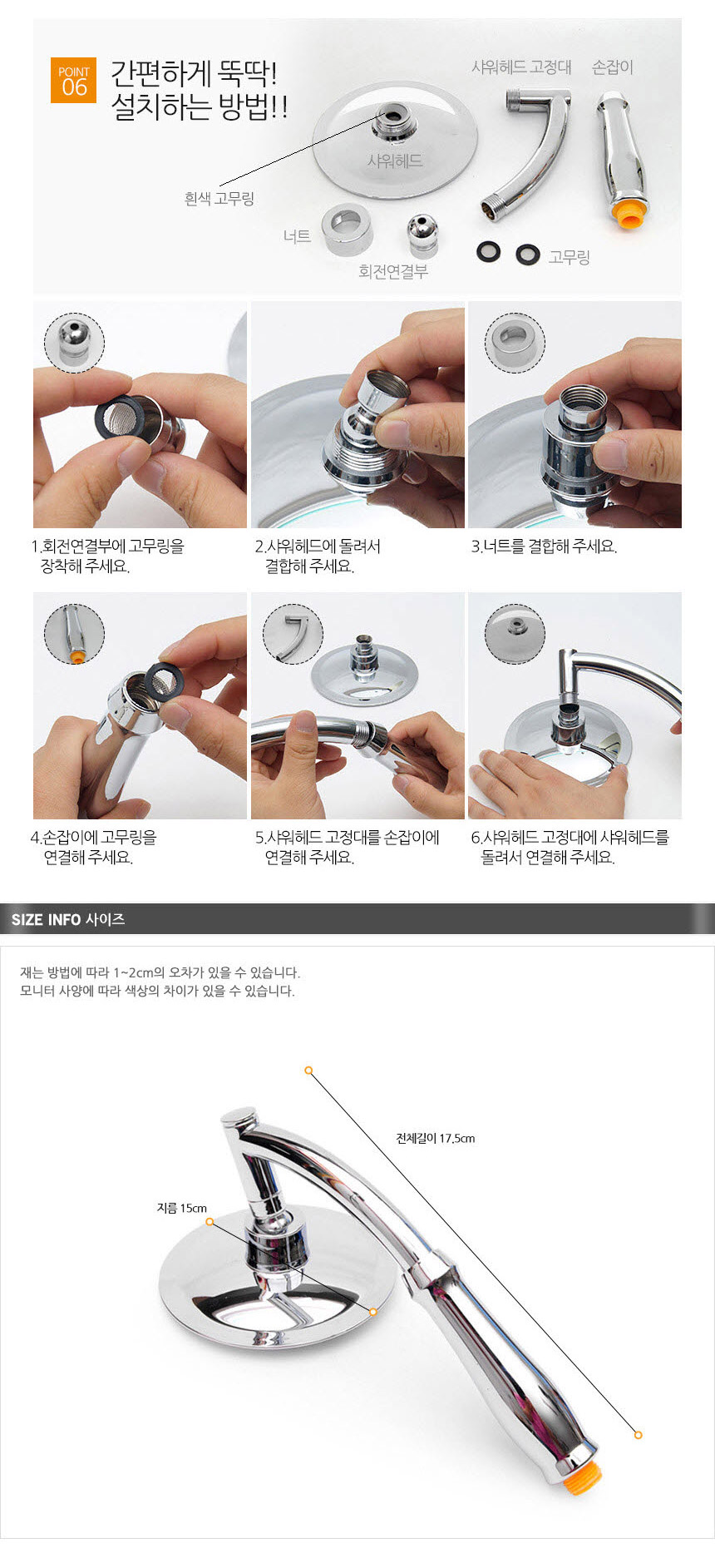 POINT 06

간편하게 뚝딱!
설치하는 방법!!

샤워헤드 고정대

손잡이

샤워헤드

흰색 고무링

너트

회전연결부

고무링

1.회전연결부에 고무링을 장착해 주세요.

2.샤워헤드에 돌려서 결합해 주세요.

3.너트를 결합해 주세요.

4.손잡이에 고무링을 연결해 주세요.

5.샤워헤드 고정대를 손잡이에 연결해 주세요.

6.샤워헤드 고정대에 샤워헤드를 돌려서 연결해 주세요.

SIZE INFO 사이즈

재는 방법에 따라 1~2cm의 오차가 있을 수 있습니다.
모니터 사양에 따라 색상의 차이가 있을 수 있습니다.

전체길이 17.5cm

지름 15cm