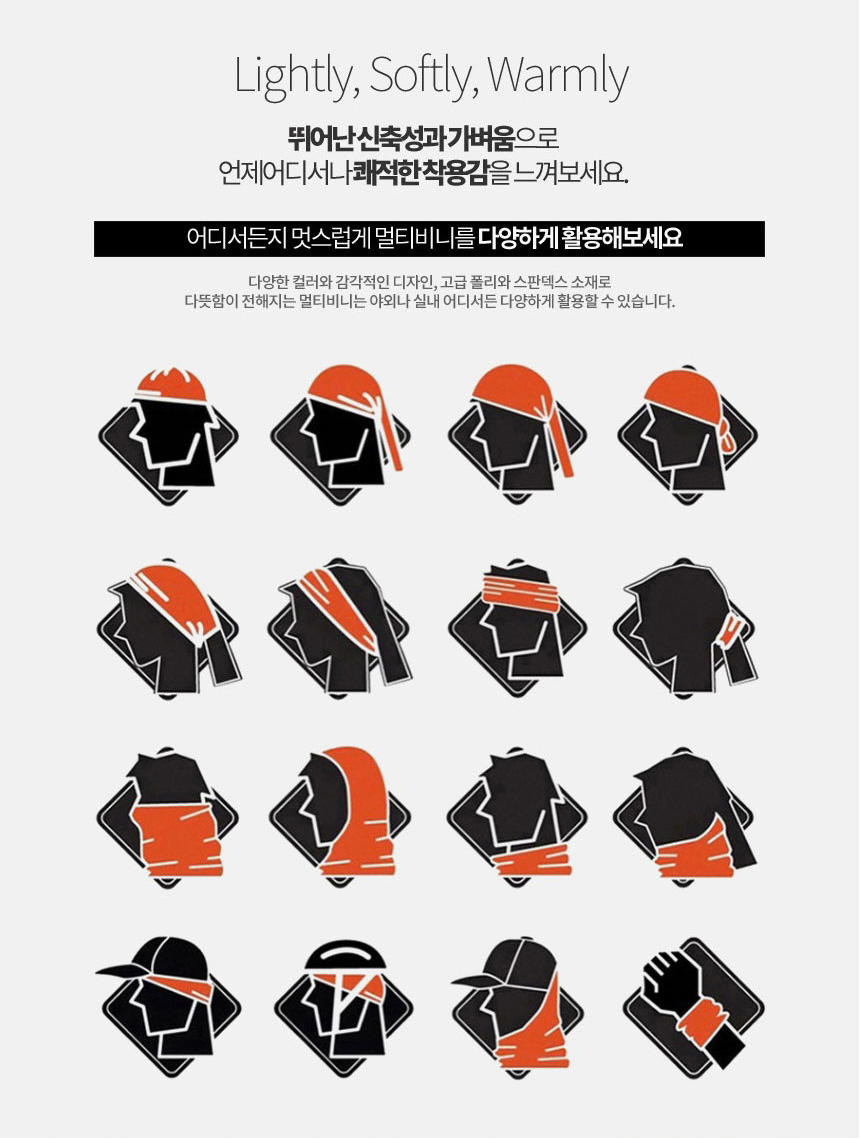 Lightly, Softly, Warmly

뛰어난 신축성과 가벼움으로
언제어디서나 쾌적한 착용감을 느껴보세요.

어디서든지 멋스럽게 멀티비니를 다양하게 활용해보세요

다양한 컬러와 감각적인 디자인, 고급 폴리와 스판덱스 소재로
다뜻함이 전해지는 멀티비니는 야외나 실내 어디서든 다양하게 활용할 수 있습니다.