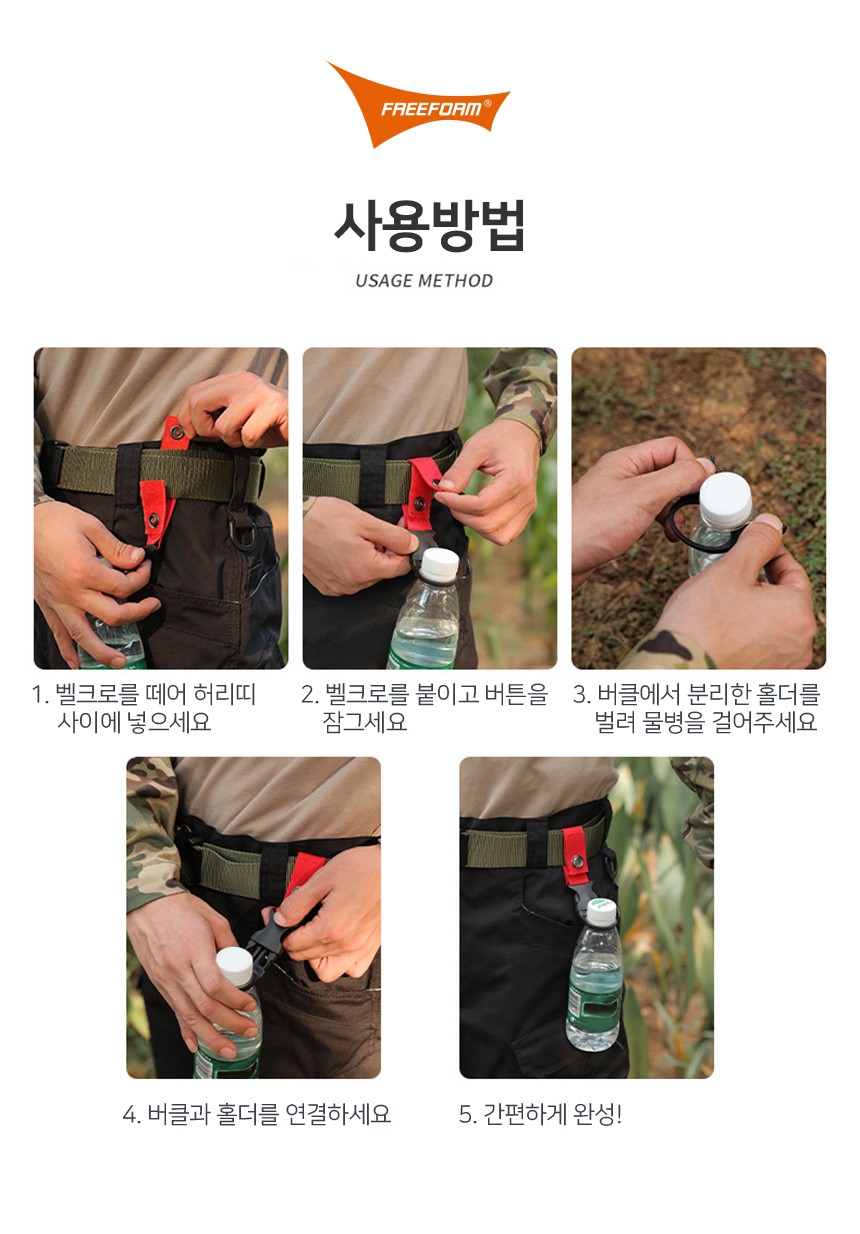 FREEFORM®

사용방법

USAGE METHOD

1. 벨크로를 떼어 허리띠 사이에 넣으세요

2. 벨크로를 붙이고 버튼을 잠그세요

3. 버클에서 분리한 홀더를 벌려 물병을 걸어주세요

4. 버클과 홀더를 연결하세요

5. 간편하게 완성!