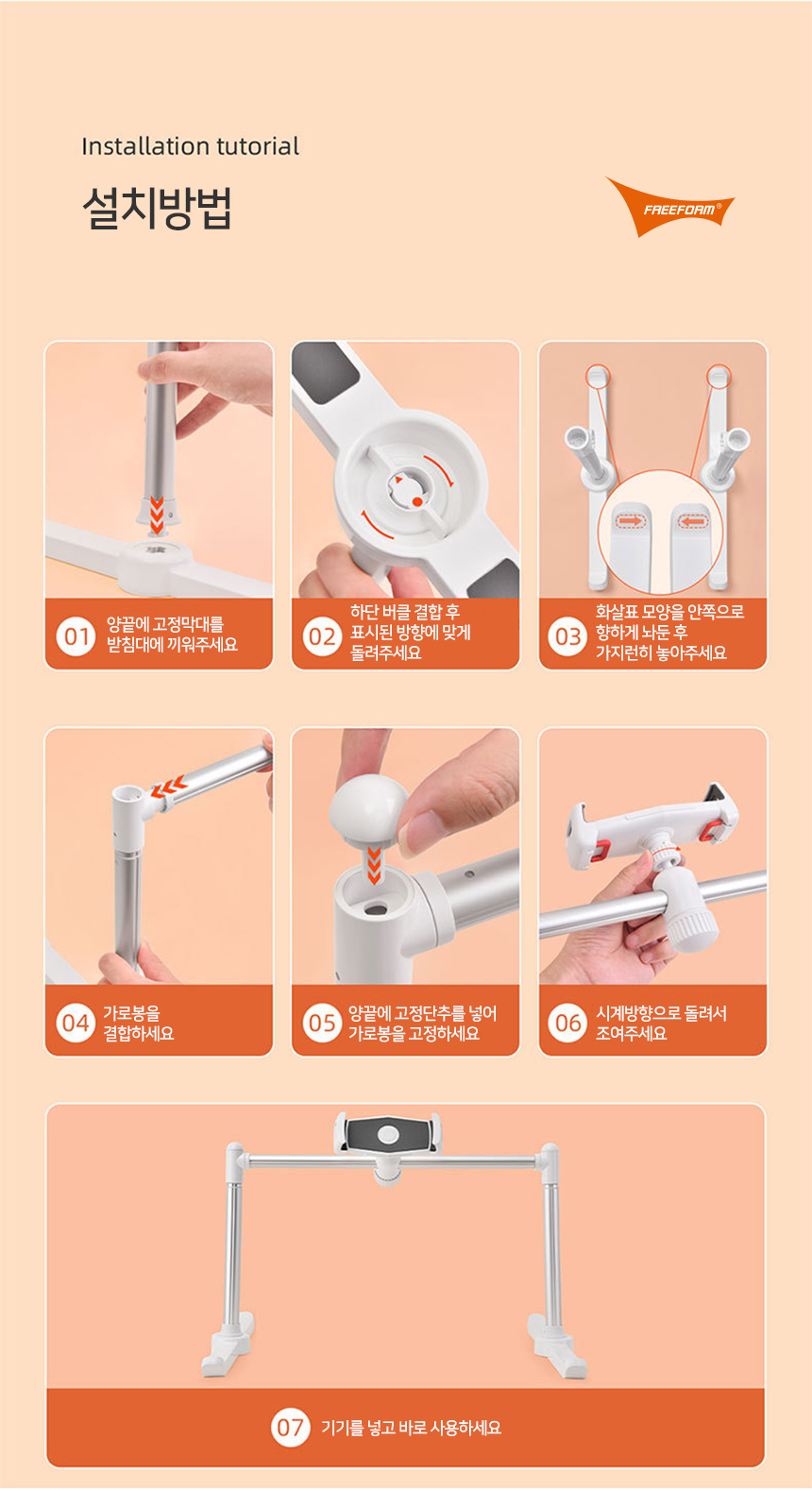 Installation tutorial

설치방법

FREEFORM®

01 양끝에 고정막대를 받침대에 끼워주세요

02 하단 버클 결합 후 표시된 방향에 맞게 돌려주세요

03 화살표 모양을 안쪽으로 향하게 놔둔 후 가지런히 놓아주세요

04 가로봉을 결합하세요

05 양끝에 고정단추를 넣어 가로봉을 고정하세요

06 시계방향으로 돌려서 조여주세요

07 기기를 넣고 바로 사용하세요