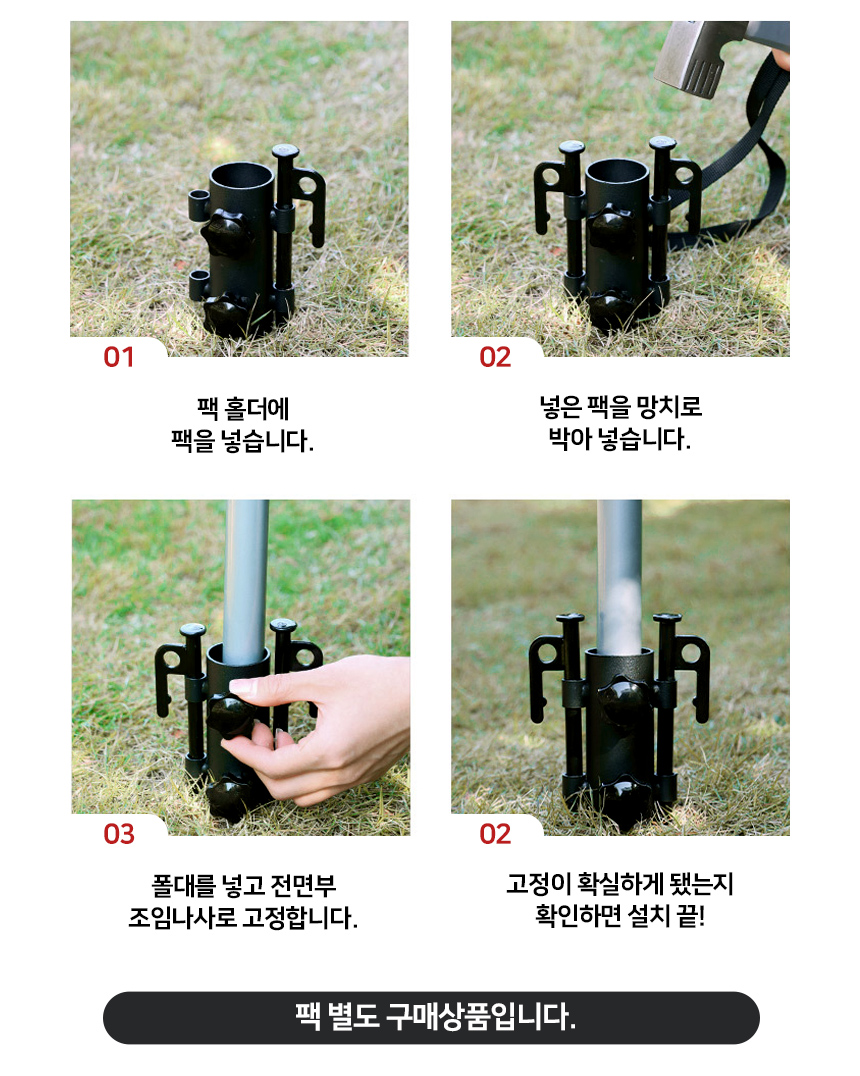 01

팩 홀더에
팩을 넣습니다.

02

넣은 팩을 망치로
박아 넣습니다.

03

폴대를 넣고 전면부
조임나사로 고정합니다.

02

고정이 확실하게 됐는지
확인하면 설치 끝!

팩 별도 구매상품입니다.