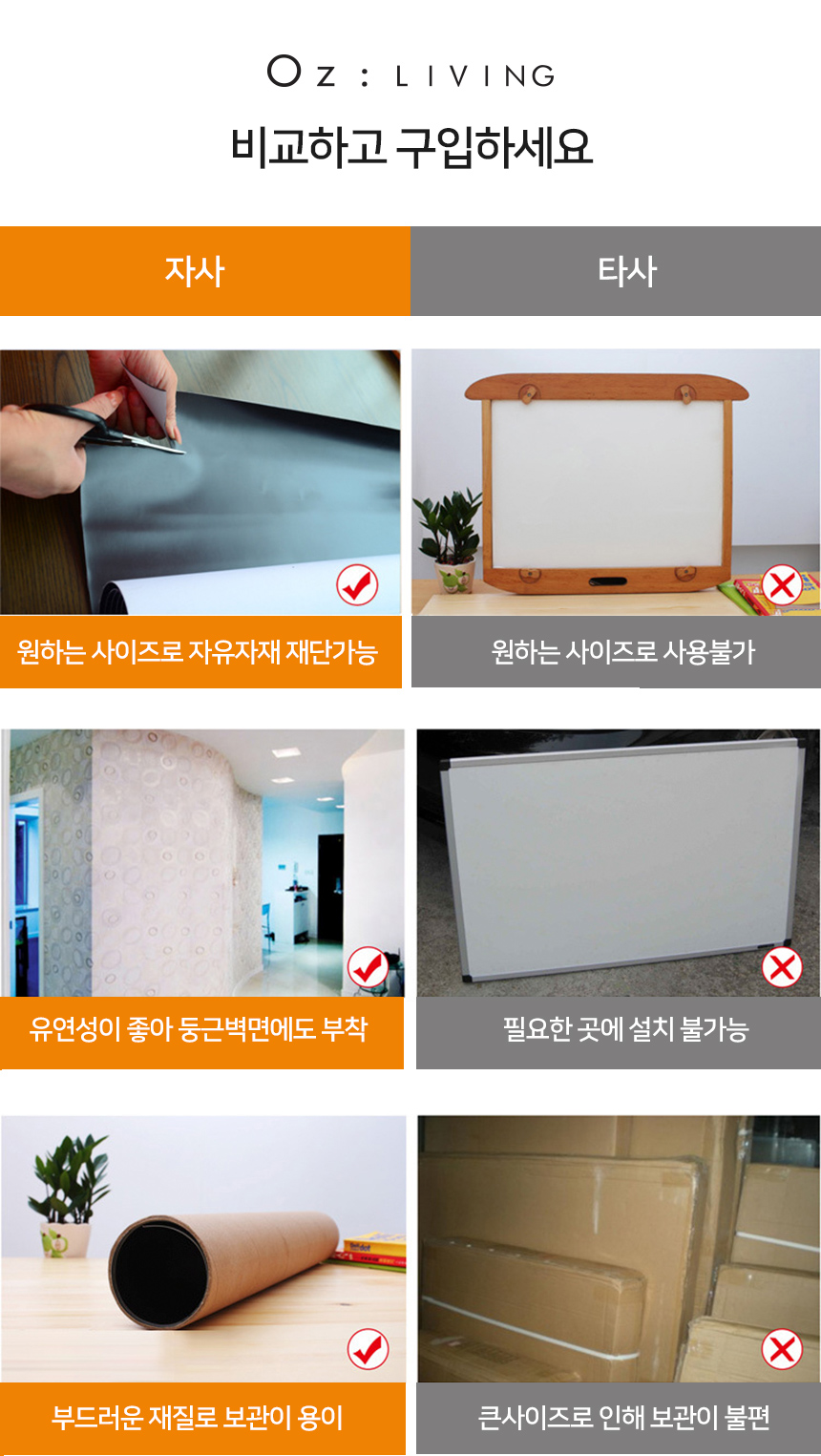 Oz : LIVING

비교하고 구입하세요

| 자사 | 타사 |
|---|---|
| 원하는 사이즈로 자유자재 재단가능 | 원하는 사이즈로 사용불가 |
| 유연성이 좋아 둥근벽면에도 부착 | 필요한 곳에 설치 불가능 |
| 부드러운 재질로 보관이 용이 | 큰사이즈로 인해 보관이 불편 |