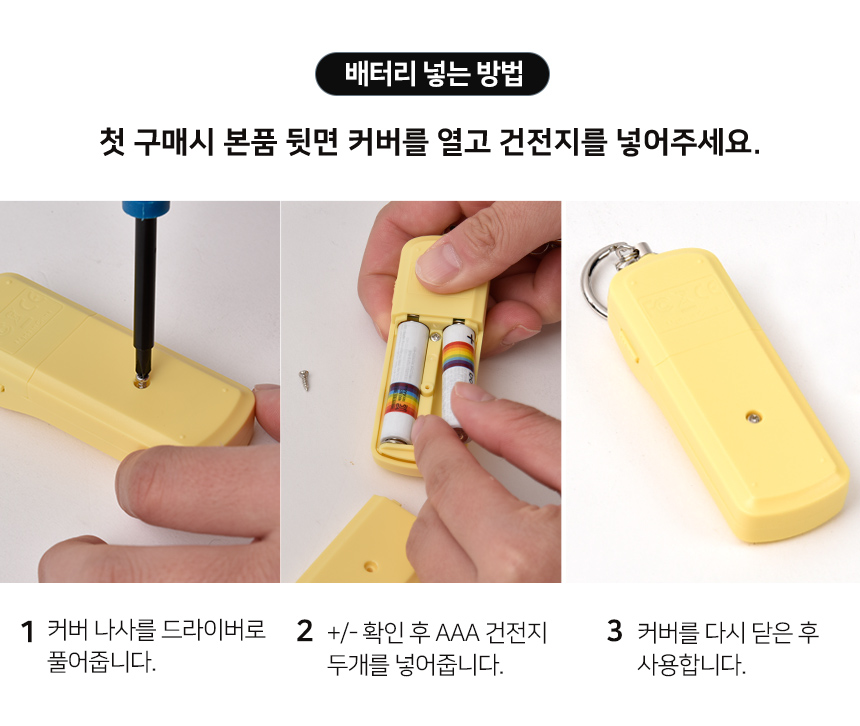 배터리 넣는 방법

첫 구매시 본품 뒷면 커버를 열고 건전지를 넣어주세요.

1 커버 나사를 드라이버로 풀어줍니다.

2 +/- 확인 후 AAA 건전지 두개를 넣어줍니다.

3 커버를 다시 닫은 후 사용합니다.