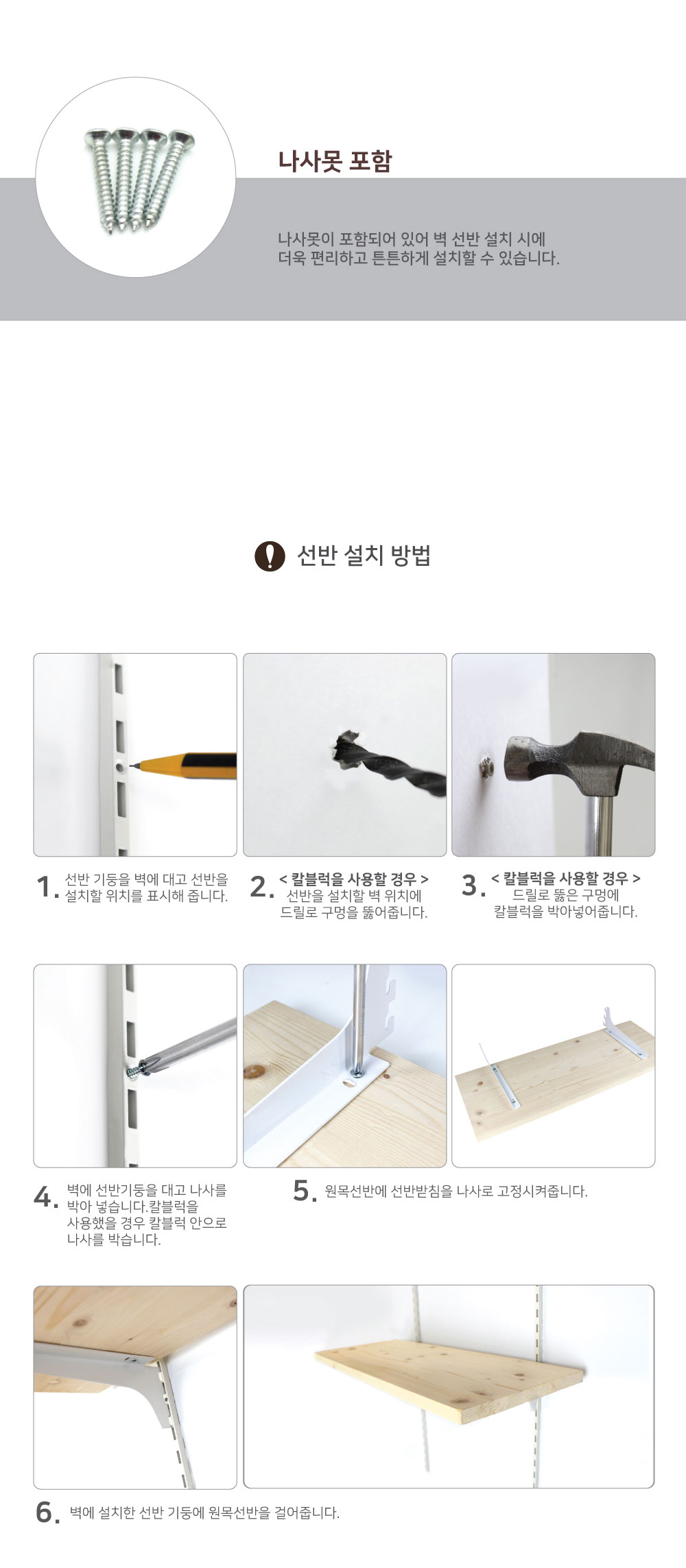 나사못 포함

나사못이 포함되어 있어 벽 선반 설치 시에 더욱 편리하고 튼튼하게 설치할 수 있습니다.

선반 설치 방법

1. 선반 기둥을 벽에 대고 선반을 설치할 위치를 표시해 줍니다.

2. < 칼블럭을 사용할 경우 > 선반을 설치할 벽 위치에 드릴로 구멍을 뚫어줍니다.

3. < 칼블럭을 사용할 경우 > 드릴로 뚫은 구멍에 칼블럭을 박아넣어줍니다.

4. 벽에 선반기둥을 대고 나사를 박아 넣습니다.칼블럭을 사용했을 경우 칼블럭 안으로 나사를 박습니다.

5. 원목선반에 선반받침을 나사로 고정시켜줍니다.

6. 벽에 설치한 선반 기둥에 원목선반을 걸어줍니다.