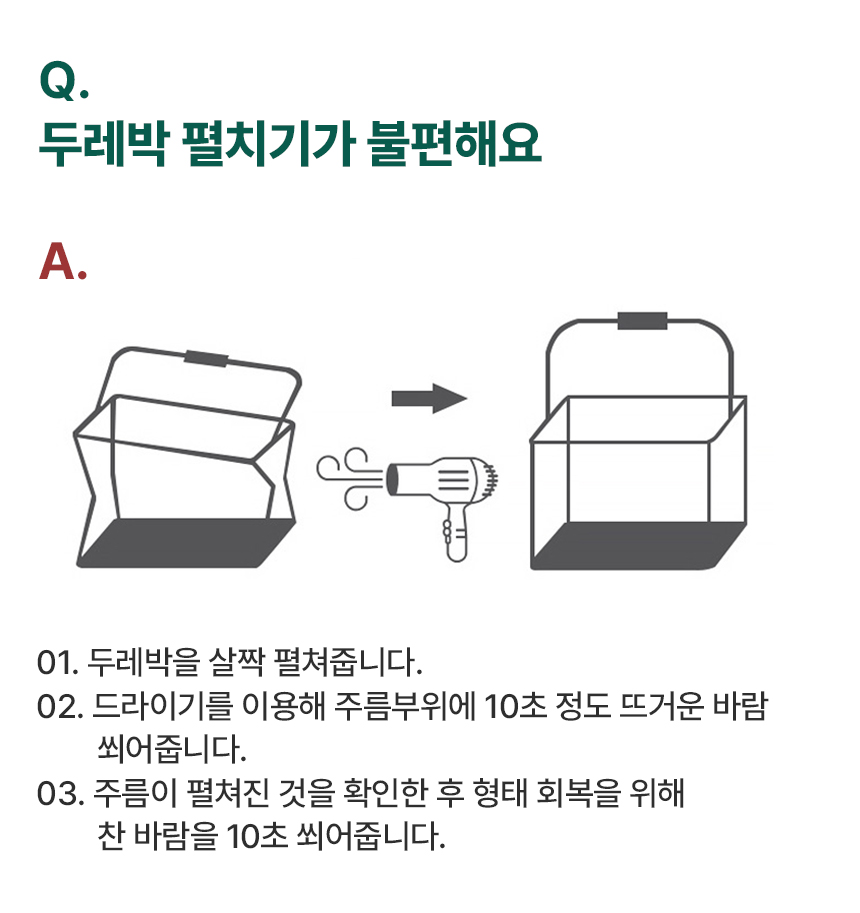 Q.
두레박 펼치기가 불편해요

A.

01. 두레박을 살짝 펼쳐줍니다.
02. 드라이기를 이용해 주름부위에 10초 정도 뜨거운 바람 쐬어줍니다.
03. 주름이 펼쳐진 것을 확인한 후 형태 회복을 위해 찬 바람을 10초 쐬어줍니다.