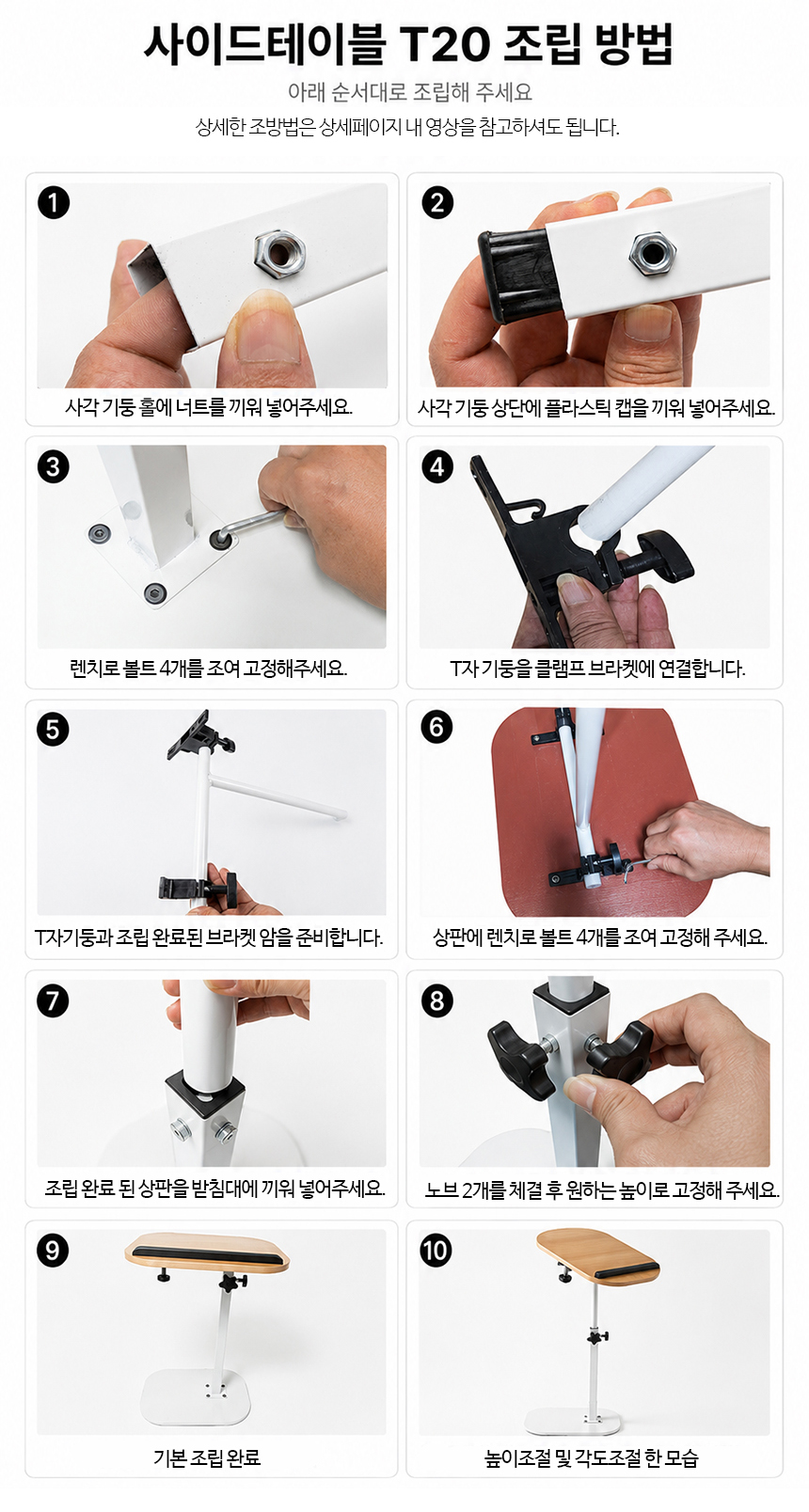 사이드테이블 T20 조립 방법

아래 순서대로 조립해 주세요

상세한 조방법은 상세페이지 내 영상을 참고하셔도 됩니다.

1

사각 기둥 홀에 너트를 끼워 넣어주세요.

2

사각 기둥 상단에 플라스틱 캡을 끼워 넣어주세요.

3

렌치로 볼트 4개를 조여 고정해주세요.

4

T자 기둥을 클램프 브라켓에 연결합니다.

5

T자기둥과 조립 완료된 브라켓 암을 준비합니다.

6

상판에 렌치로 볼트 4개를 조여 고정해 주세요.

7

조립 완료 된 상판을 받침대에 끼워 넣어주세요.

8

노브 2개를 체결 후 원하는 높이로 고정해 주세요.

9

기본 조립 완료

10

높이조절 및 각도조절 한 모습