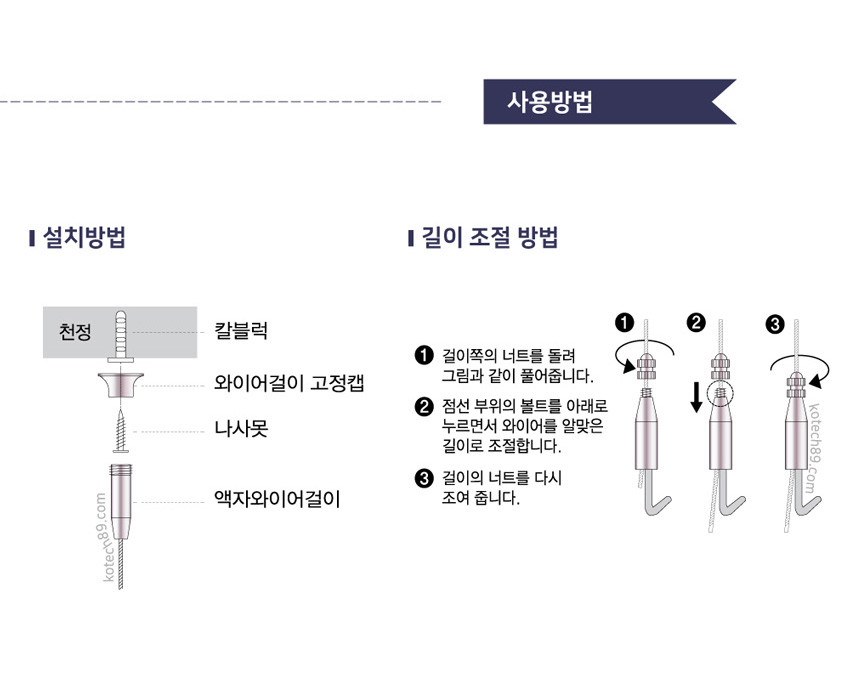 사용방법

설치방법

천정

칼블럭

와이어걸이 고정캡

나사못

액자와이어걸이

kotech89.com

길이 조절 방법

❶ 걸이쪽의 너트를 돌려 그림과 같이 풀어줍니다.

❷ 점선 부위의 볼트를 아래로 누르면서 와이어를 알맞은 길이로 조절합니다.

❸ 걸이의 너트를 다시 조여 줍니다.

❶

❷

❸

kotech89.com