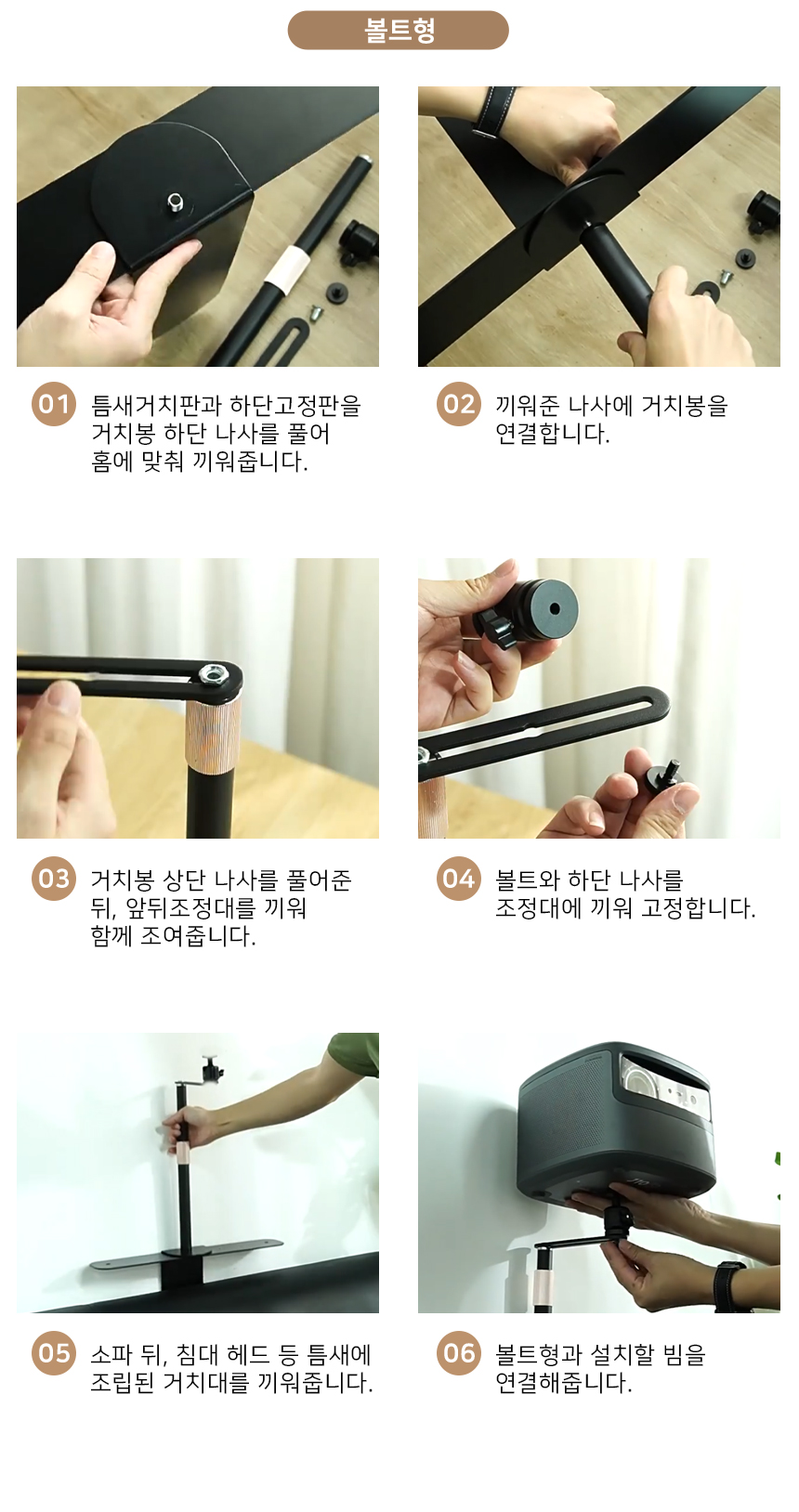 볼트형

01 틈새거치판과 하단고정판을 거치봉 하단 나사를 풀어 홈에 맞춰 끼워줍니다.

02 끼워준 나사에 거치봉을 연결합니다.

03 거치봉 상단 나사를 풀어준 뒤, 앞뒤조정대를 끼워 함께 조여줍니다.

04 볼트와 하단 나사를 조정대에 끼워 고정합니다.

05 소파 뒤, 침대 헤드 등 틈새에 조립된 거치대를 끼워줍니다.

06 볼트형과 설치할 빔을 연결해줍니다.