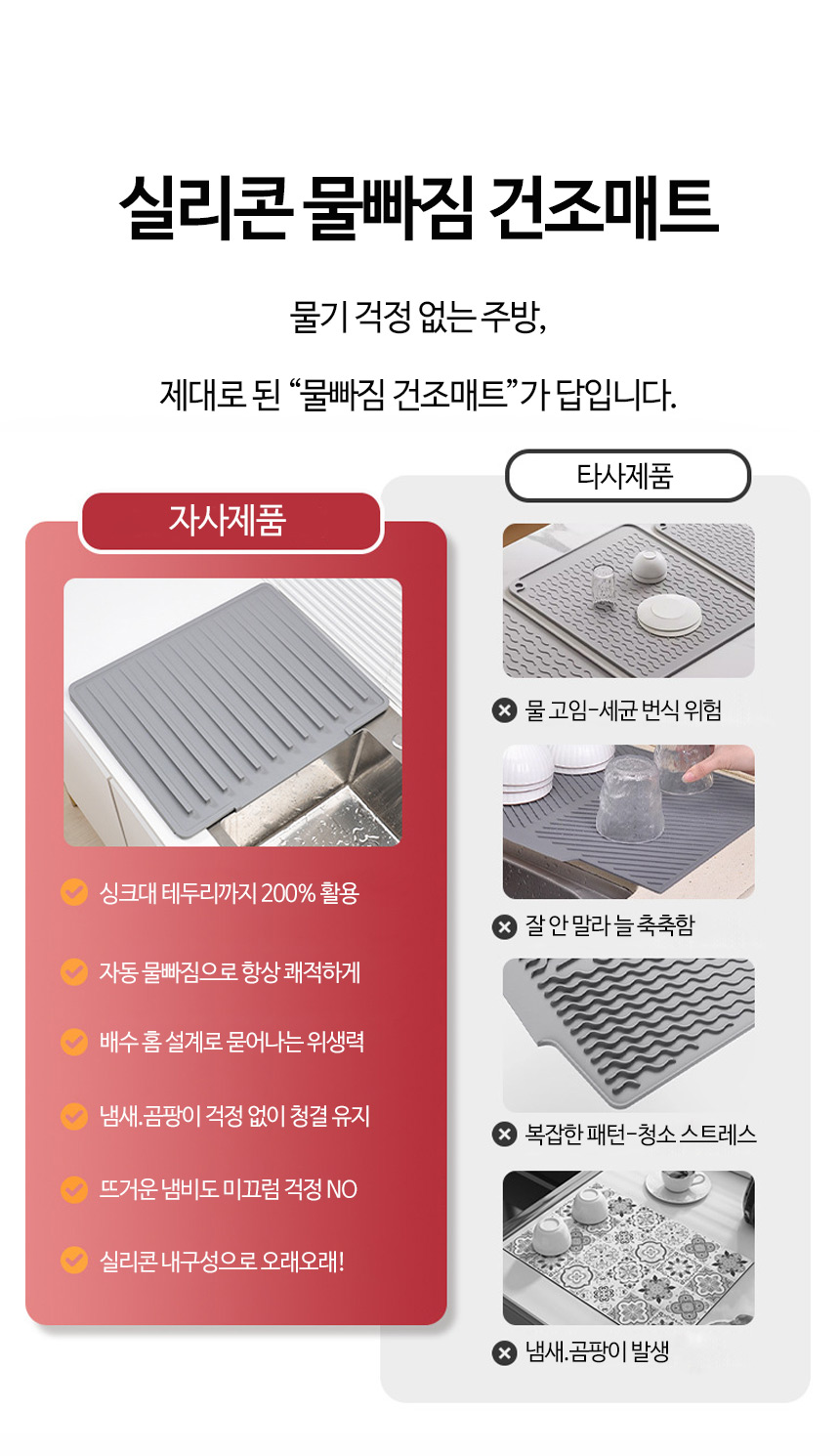 실리콘 물빠짐 건조매트

물기 걱정 없는 주방,

제대로 된 “물빠짐 건조매트”가 답입니다.

자사제품

싱크대 테두리까지 200% 활용

자동 물빠짐으로 항상 쾌적하게

배수 홈 설계로 묻어나는 위생력

냄새.곰팡이 걱정 없이 청결 유지

뜨거운 냄비도 미끄럼 걱정 NO

실리콘 내구성으로 오래오래!

타사제품

물 고임-세균 번식 위험

잘 안 말라 늘 축축함

복잡한 패턴-청소 스트레스

냄새.곰팡이 발생