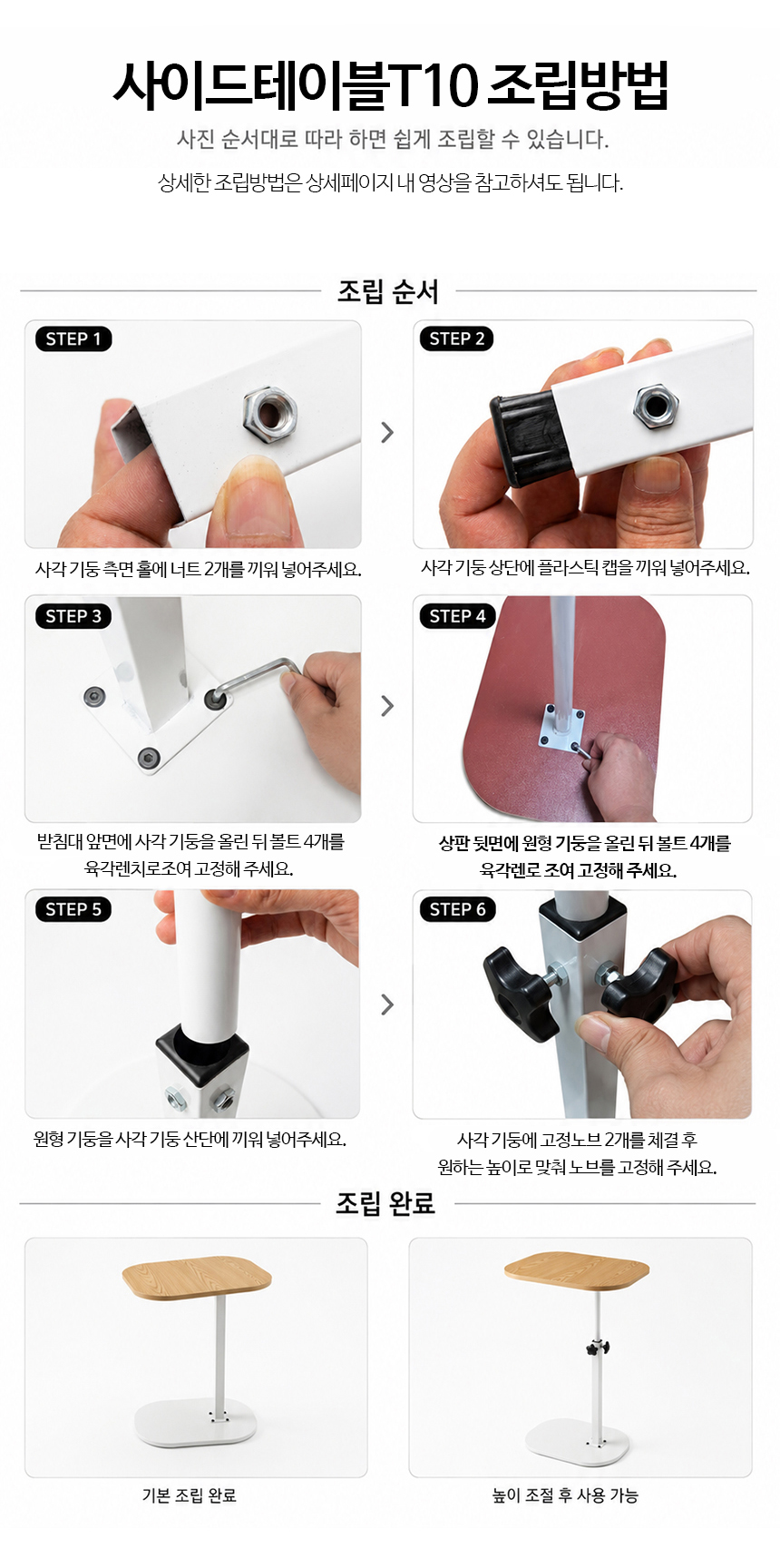 사이드테이블T10 조립방법

사진 순서대로 따라 하면 쉽게 조립할 수 있습니다.

상세한 조립방법은 상세페이지 내 영상을 참고하셔도 됩니다.

조립 순서

STEP 1

사각 기둥 측면 홀에 너트 2개를 끼워 넣어주세요.

STEP 2

사각 기둥 상단에 플라스틱 캡을 끼워 넣어주세요.

STEP 3

받침대 앞면에 사각 기둥을 올린 뒤 볼트 4개를 육각렌치로조여 고정해 주세요.

STEP 4

상판 뒷면에 원형 기둥을 올린 뒤 볼트 4개를 육각렌로 조여 고정해 주세요.

STEP 5

원형 기둥을 사각 기둥 산단에 끼워 넣어주세요.

STEP 6

사각 기둥에 고정노브 2개를 체결 후 원하는 높이로 맞춰 노브를 고정해 주세요.

조립 완료

기본 조립 완료

높이 조절 후 사용 가능