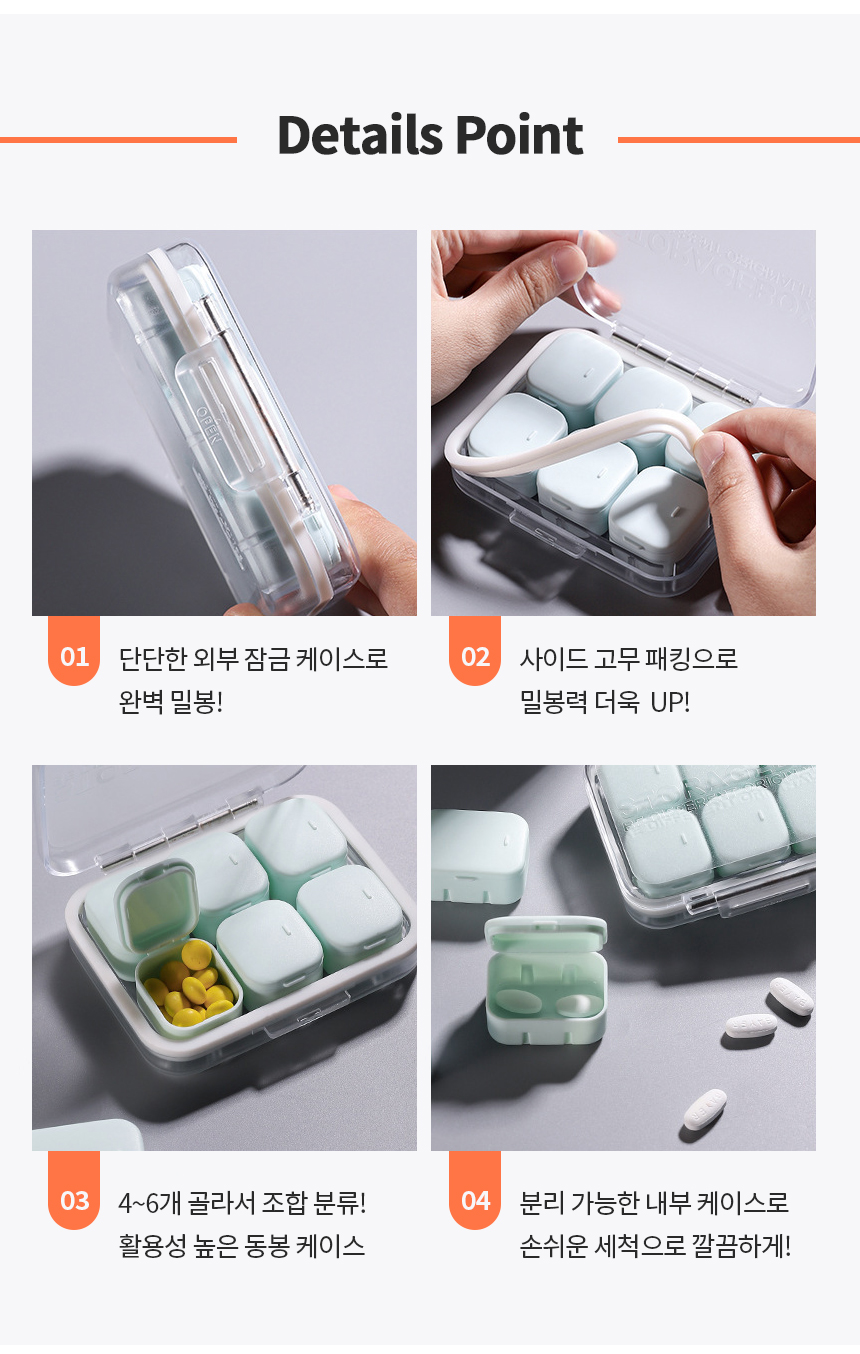 Details Point

OPEN

01 단단한 외부 잠금 케이스로 완벽 밀봉!

02 사이드 고무 패킹으로 밀봉력 더욱 UP!

03 4~6개 골라서 조합 분류! 활용성 높은 동봉 케이스

04 분리 가능한 내부 케이스로 손쉬운 세척으로 깔끔하게!