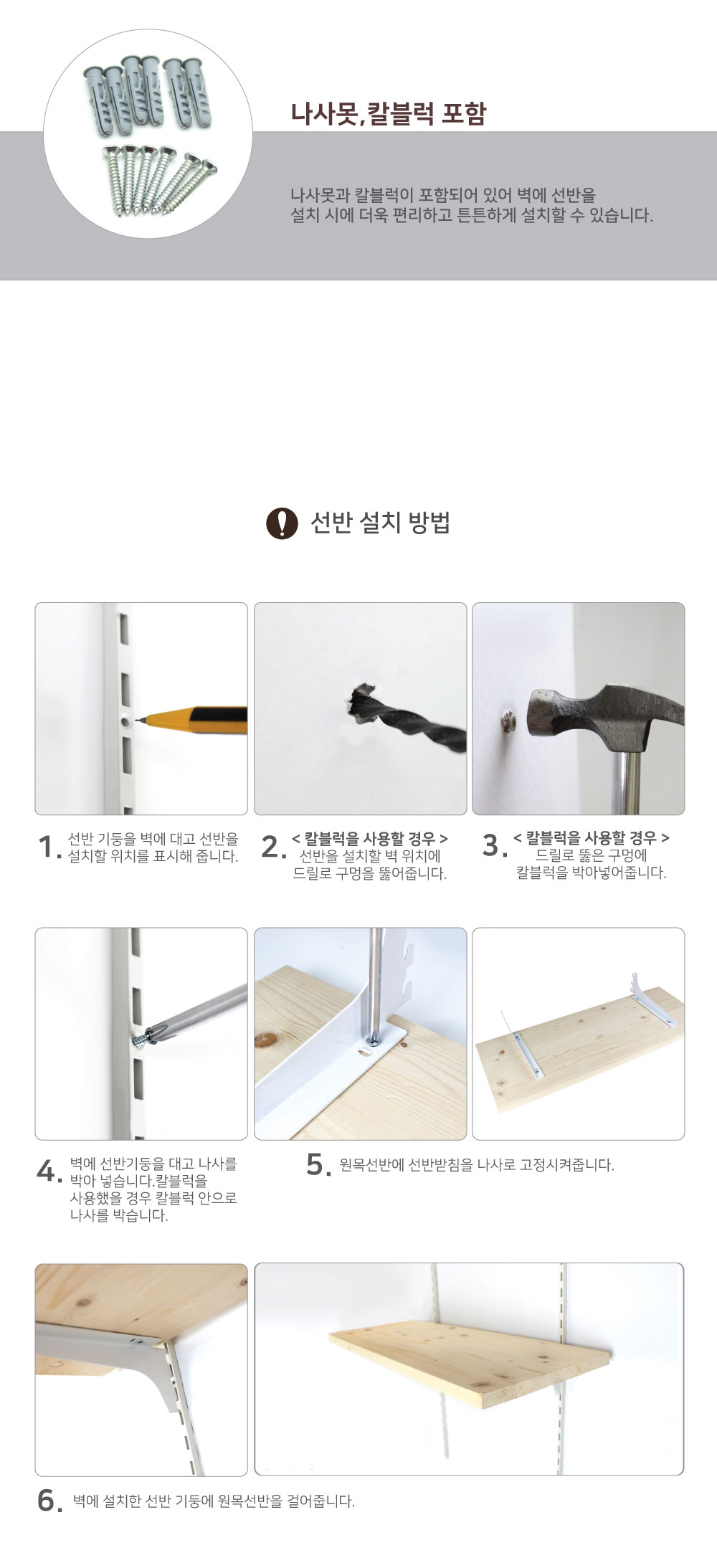 나사못,칼블럭 포함

나사못과 칼블럭이 포함되어 있어 벽에 선반을 설치 시에 더욱 편리하고 튼튼하게 설치할 수 있습니다.

선반 설치 방법

1. 선반 기둥을 벽에 대고 선반을 설치할 위치를 표시해 줍니다.

2. < 칼블럭을 사용할 경우 > 선반을 설치할 벽 위치에 드릴로 구멍을 뚫어줍니다.

3. < 칼블럭을 사용할 경우 > 드릴로 뚫은 구멍에 칼블럭을 박아넣어줍니다.

4. 벽에 선반기둥을 대고 나사를 박아 넣습니다.칼블럭을 사용했을 경우 칼블럭 안으로 나사를 박습니다.

5. 원목선반에 선반받침을 나사로 고정시켜줍니다.

6. 벽에 설치한 선반 기둥에 원목선반을 걸어줍니다.