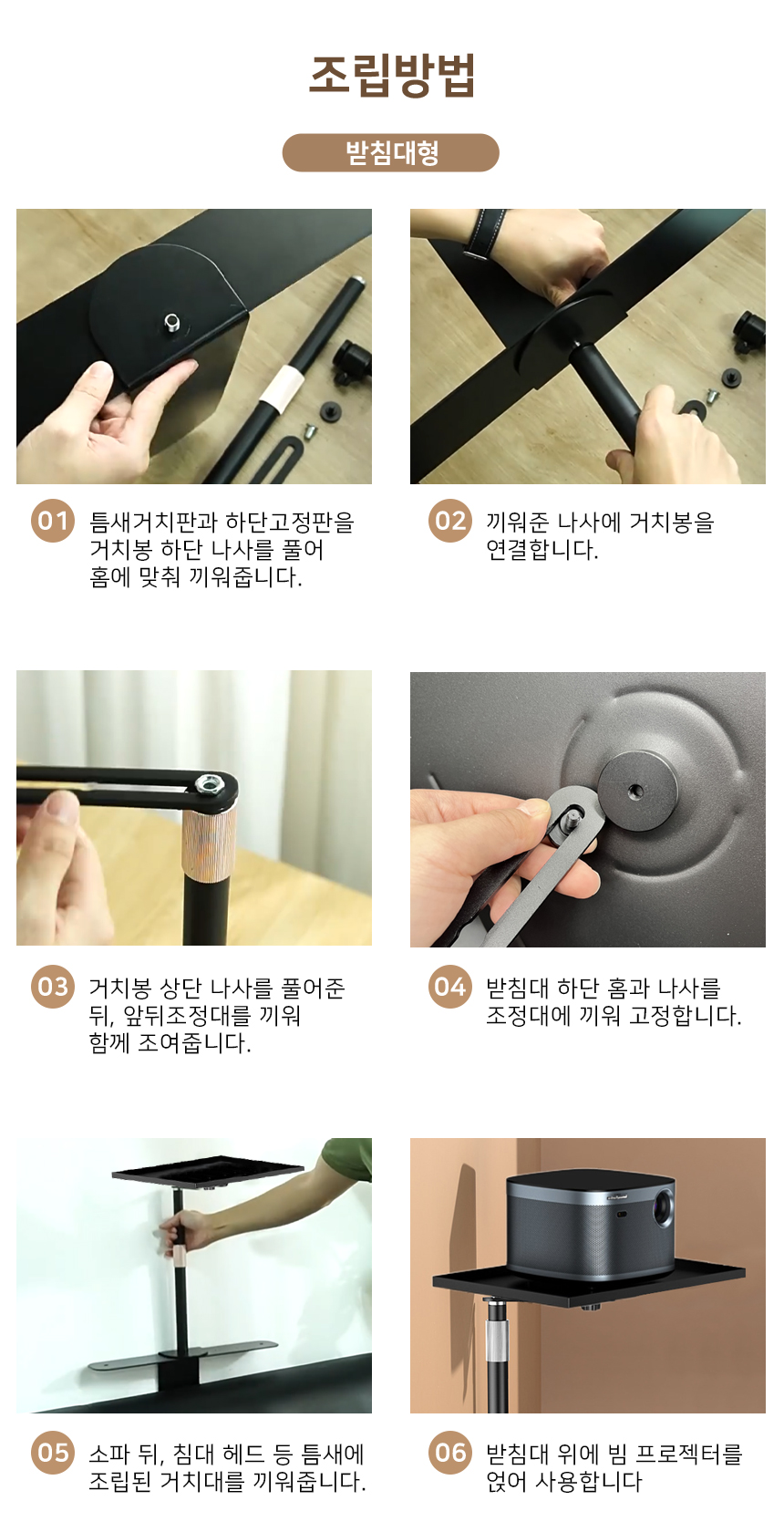 조립방법

받침대형

01 틈새거치판과 하단고정판을 거치봉 하단 나사를 풀어 홈에 맞춰 끼워줍니다.

02 끼워준 나사에 거치봉을 연결합니다.

03 거치봉 상단 나사를 풀어준 뒤, 앞뒤조정대를 끼워 함께 조여줍니다.

04 받침대 하단 홈과 나사를 조정대에 끼워 고정합니다.

05 소파 뒤, 침대 헤드 등 틈새에 조립된 거치대를 끼워줍니다.

06 받침대 위에 빔 프로젝터를 얹어 사용합니다