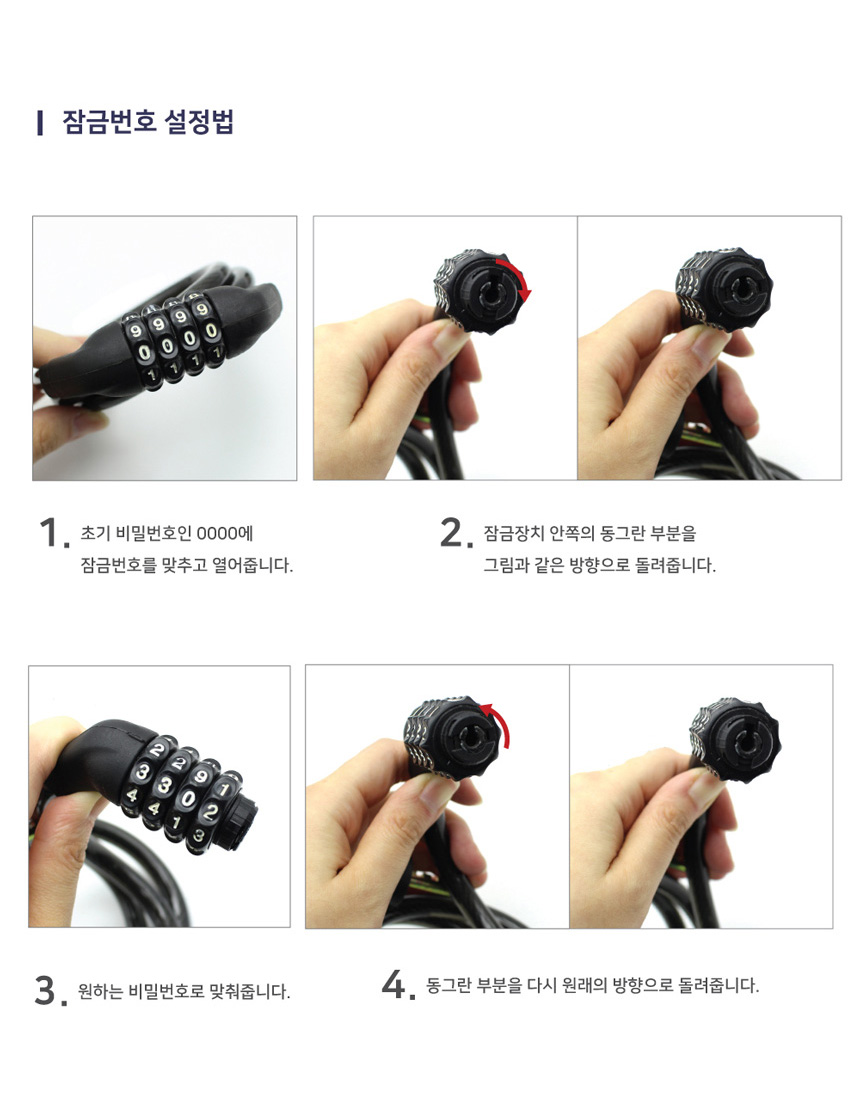 잠금번호 설정법

9 9 9 9
0 0 0 0
1 1 1 1

1. 초기 비밀번호인 0000에 잠금번호를 맞추고 열어줍니다.

2. 잠금장치 안쪽의 동그란 부분을 그림과 같은 방향으로 돌려줍니다.

2 2 9 1
3 3 0 2
4 4 1 3

3. 원하는 비밀번호로 맞춰줍니다.

4. 동그란 부분을 다시 원래의 방향으로 돌려줍니다.