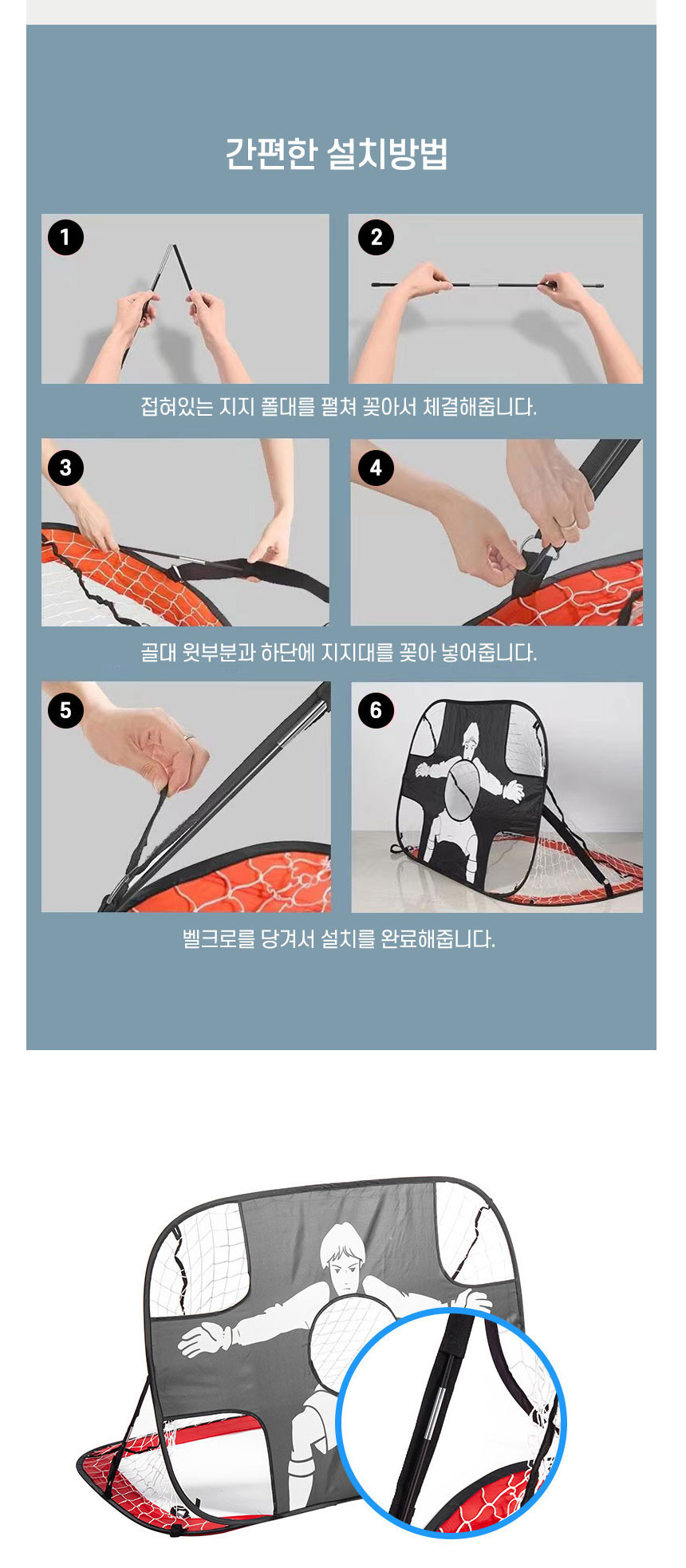 간편한 설치방법

1

2

접혀있는 지지 폴대를 펼쳐 꽂아서 체결해줍니다.

3

4

골대 윗부분과 하단에 지지대를 꽂아 넣어줍니다.

5

6

벨크로를 당겨서 설치를 완료해줍니다.