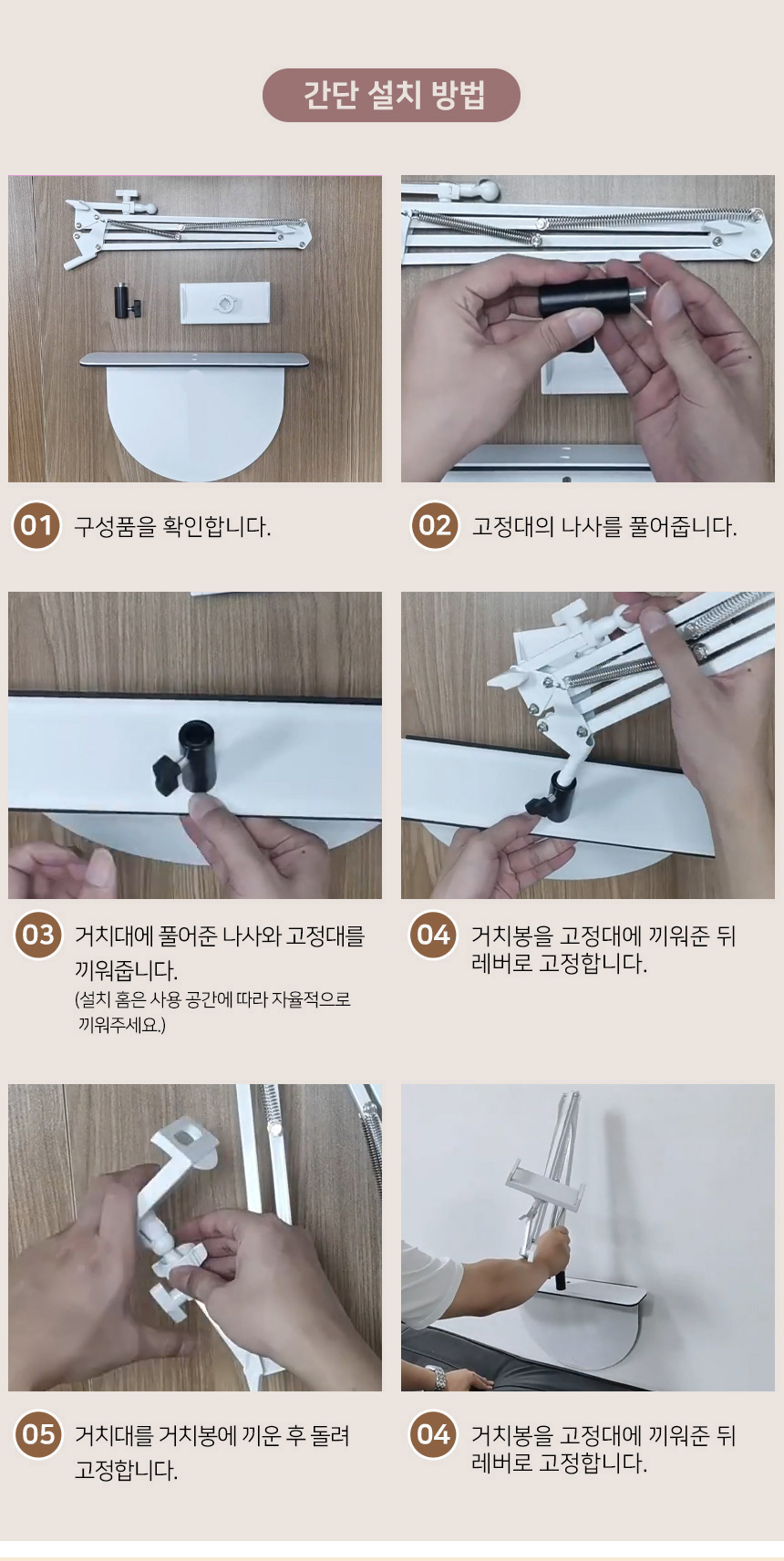 간단 설치 방법

01 구성품을 확인합니다.

02 고정대의 나사를 풀어줍니다.

03 거치대에 풀어준 나사와 고정대를 끼워줍니다.
(설치 홈은 사용 공간에 따라 자율적으로 끼워주세요.)

04 거치봉을 고정대에 끼워준 뒤 레버로 고정합니다.

05 거치대를 거치봉에 끼운 후 돌려 고정합니다.

04 거치봉을 고정대에 끼워준 뒤 레버로 고정합니다.