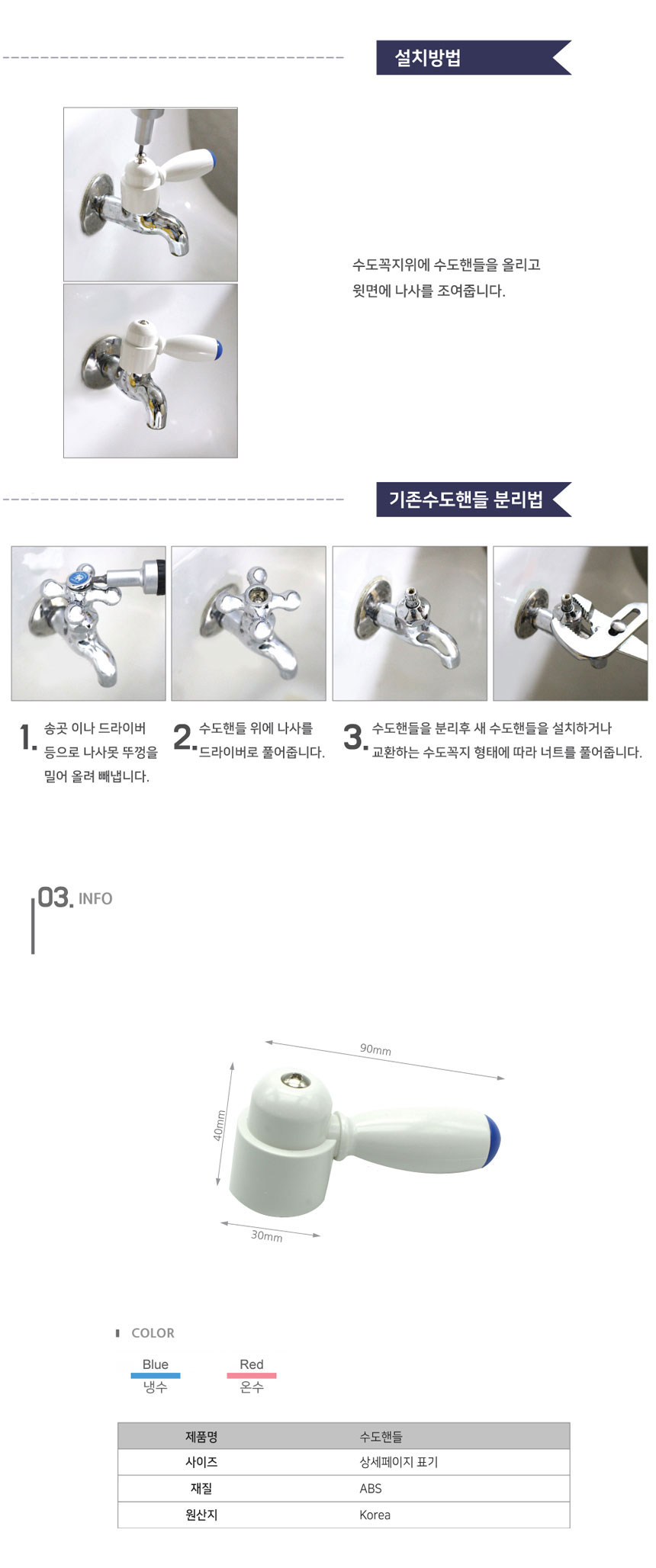 설치방법

수도꼭지위에 수도핸들을 올리고 윗면에 나사를 조여줍니다.

기존수도핸들 분리법

1. 송곳 이나 드라이버 등으로 나사못 뚜껑을 밀어 올려 빼냅니다.

2. 수도핸들 위에 나사를 드라이버로 풀어줍니다.

3. 수도핸들을 분리후 새 수도핸들을 설치하거나 교환하는 수도꼭지 형태에 따라 너트를 풀어줍니다.

03. INFO

90mm

40mm

30mm

COLOR

Blue
냉수

Red
온수

| 제품명 | 수도핸들 |
|---|---|
| 사이즈 | 상세페이지 표기 |
| 재질 | ABS |
| 원산지 | Korea |