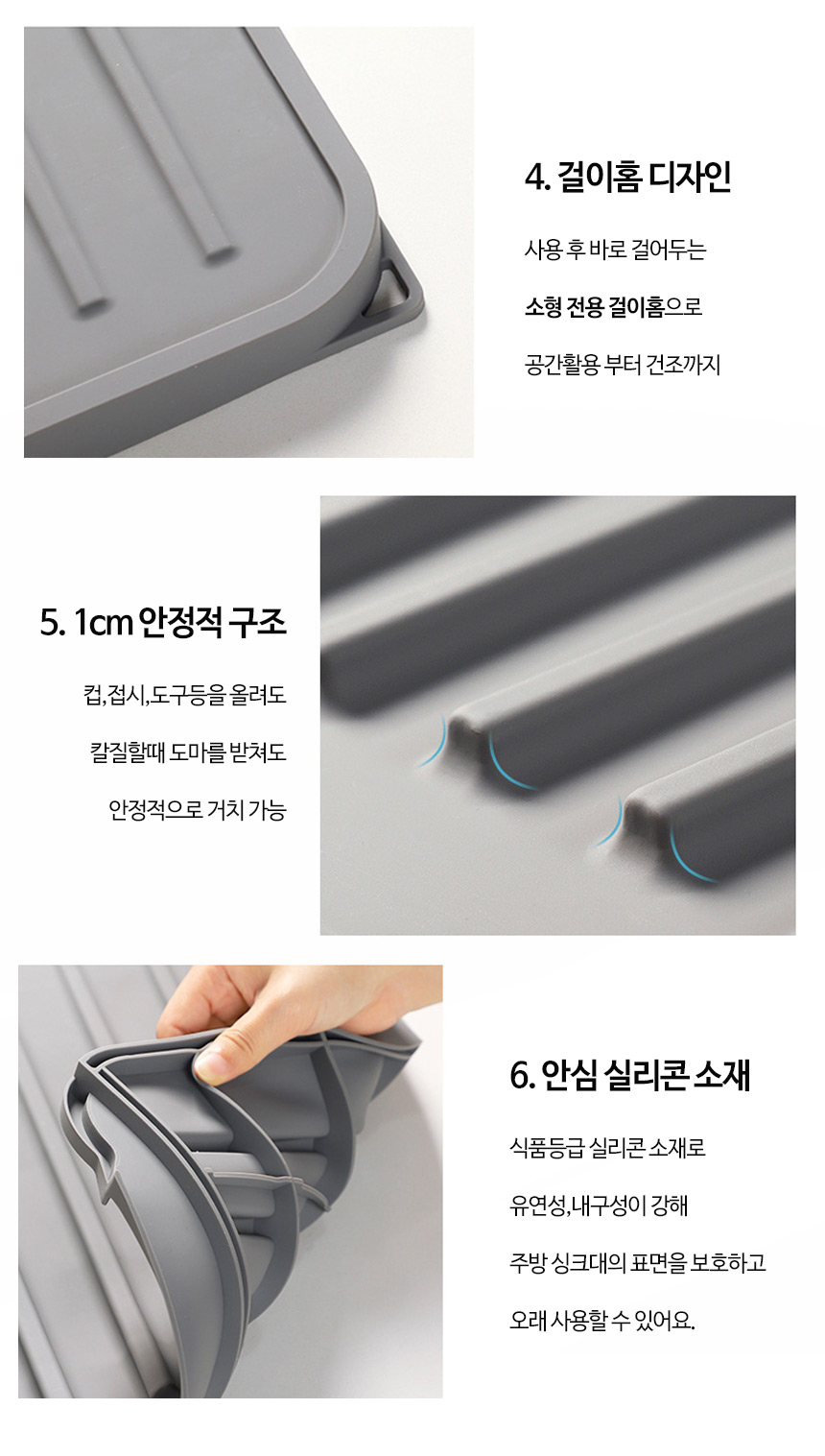 4. 걸이홈 디자인

사용 후 바로 걸어두는

소형 전용 걸이홈으로

공간활용 부터 건조까지

5. 1cm 안정적 구조

컵,접시,도구등을 올려도

칼질할때 도마를 받쳐도

안정적으로 거치 가능

6. 안심 실리콘 소재

식품등급 실리콘 소재로

유연성,내구성이 강해

주방 싱크대의 표면을 보호하고

오래 사용할 수 있어요.