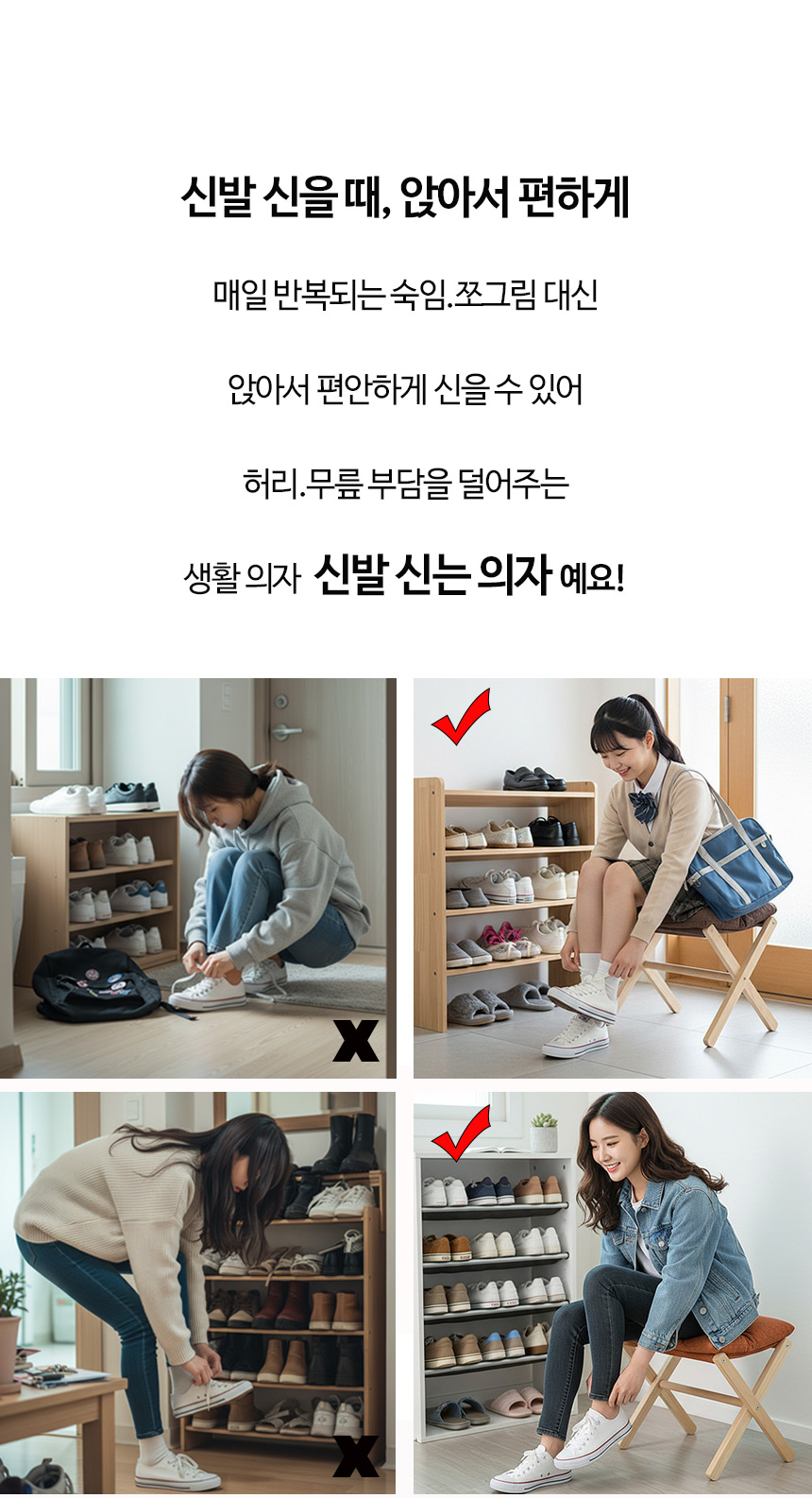 신발 신을 때, 앉아서 편하게

매일 반복되는 숙임.쪼그림 대신

앉아서 편안하게 신을 수 있어

허리.무릎 부담을 덜어주는

생활 의자 신발 신는 의자 예요!

X

X