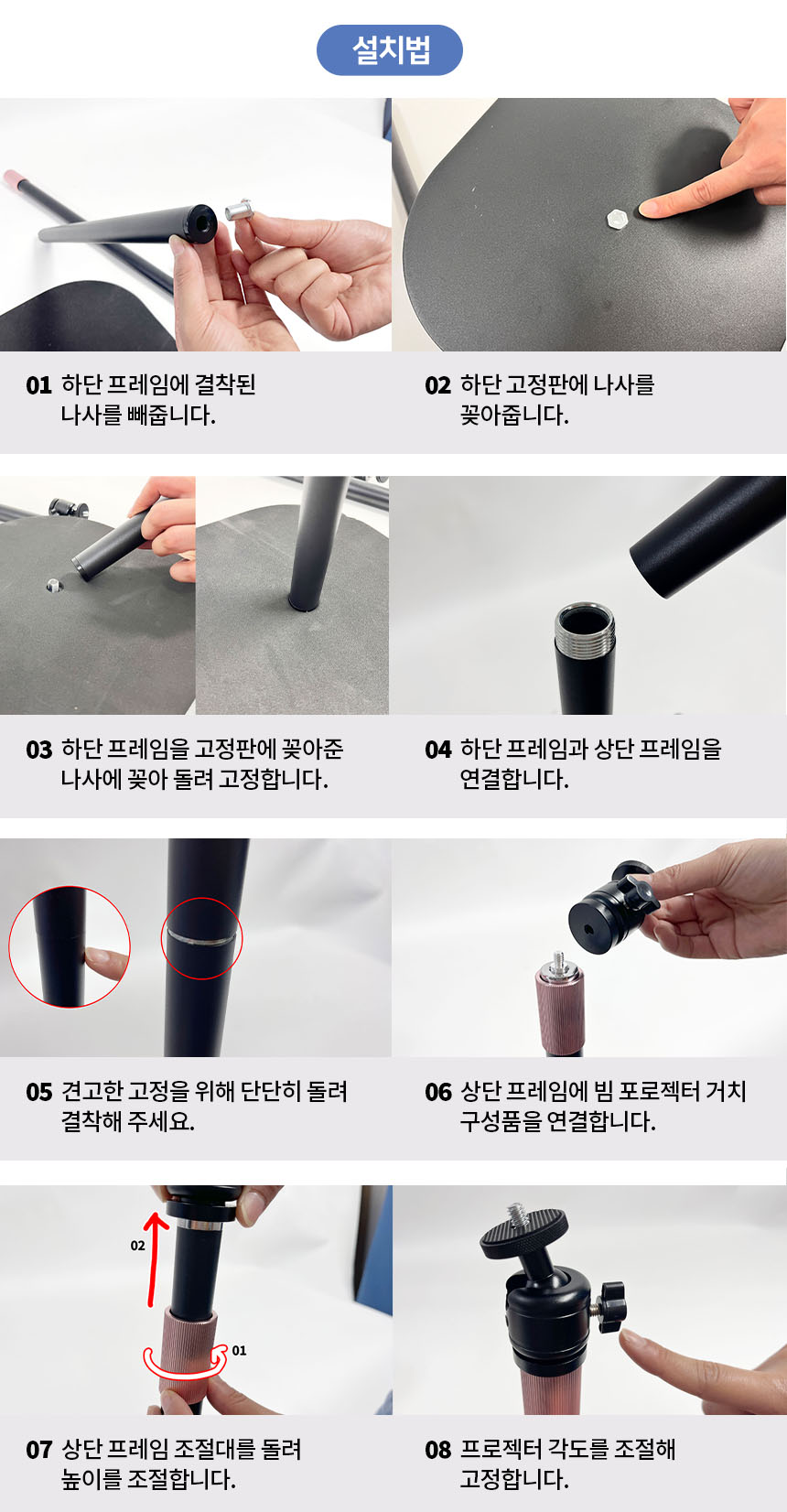 설치법

01 하단 프레임에 결착된 나사를 빼줍니다.

02 하단 고정판에 나사를 꽂아줍니다.

03 하단 프레임을 고정판에 꽂아준 나사에 꽂아 돌려 고정합니다.

04 하단 프레임과 상단 프레임을 연결합니다.

05 견고한 고정을 위해 단단히 돌려 결착해 주세요.

06 상단 프레임에 빔 포로젝터 거치 구성품을 연결합니다.

02

01

07 상단 프레임 조절대를 돌려 높이를 조절합니다.

08 프로젝터 각도를 조절해 고정합니다.