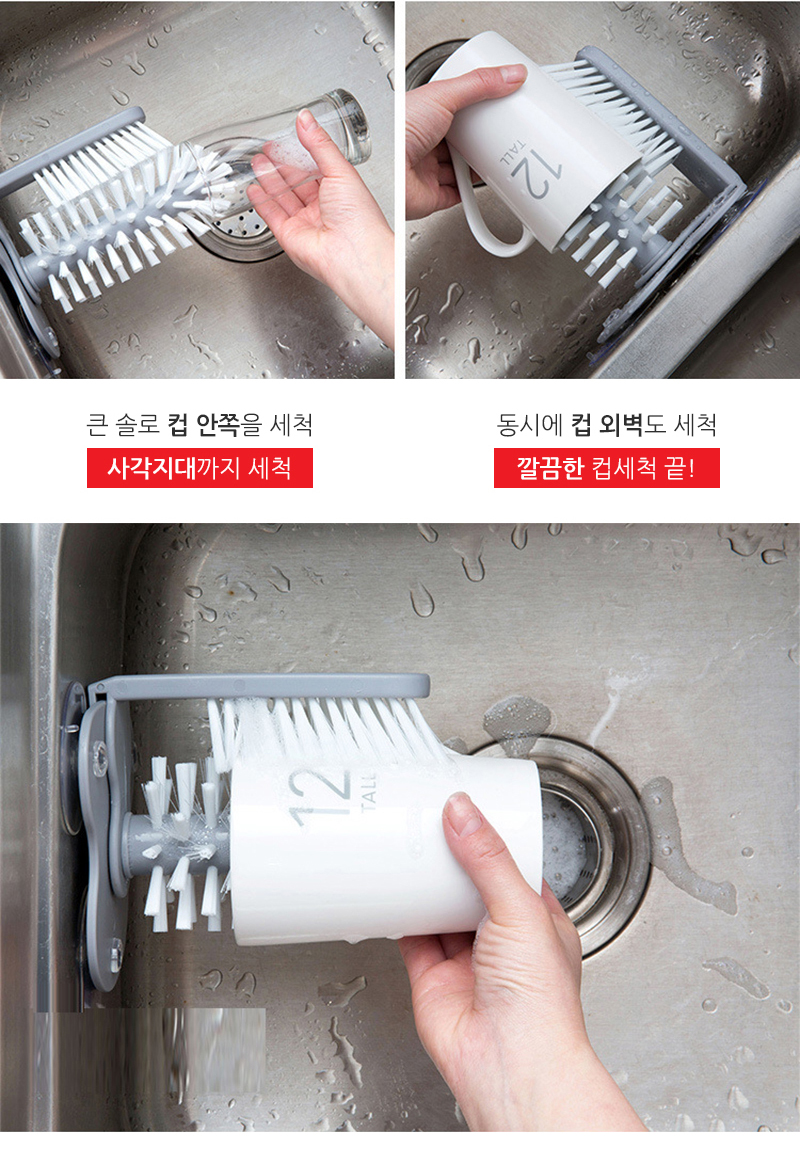 12
TALL

큰 솔로 컵 안쪽을 세척

사각지대까지 세척

동시에 컵 외벽도 세척

깔끔한 컵세척 끝!

12
TALL