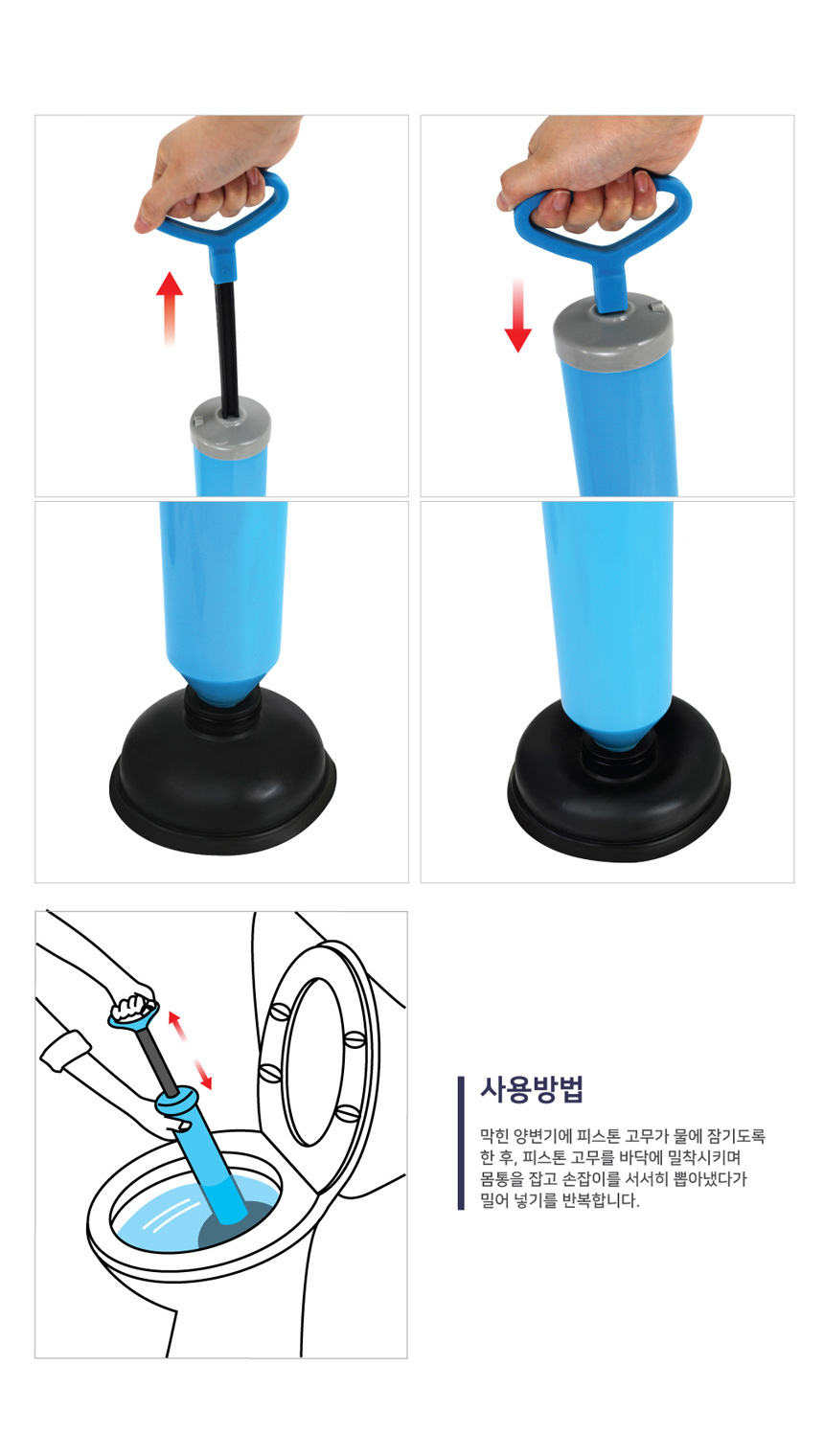 사용방법

막힌 양변기에 피스톤 고무가 물에 잠기도록 한 후, 피스톤 고무를 바닥에 밀착시키며 몸통을 잡고 손잡이를 서서히 뽑아냈다가 밀어 넣기를 반복합니다.