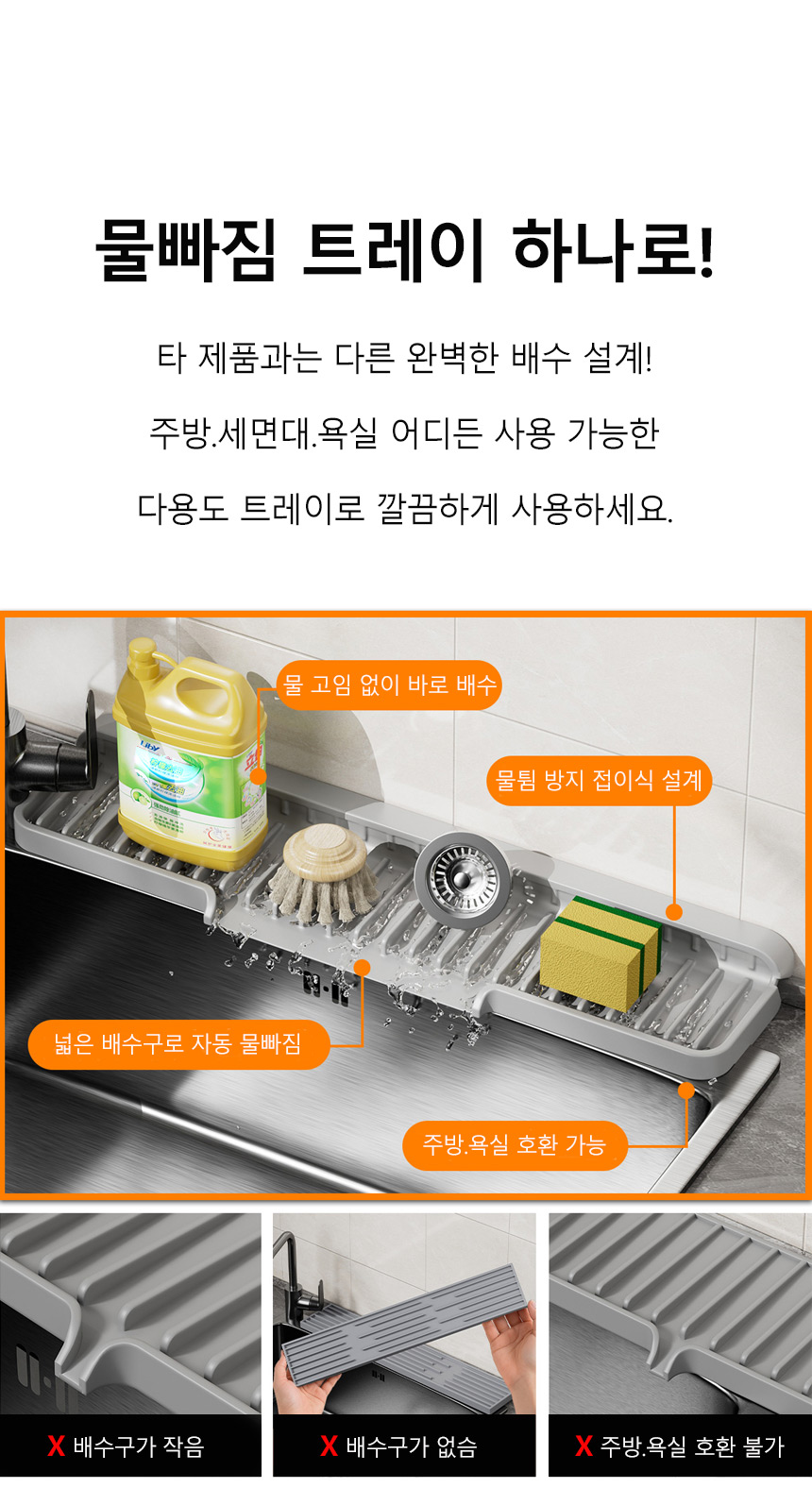 물빠짐 트레이 하나로!

타 제품과는 다른 완벽한 배수 설계!

주방.세면대.욕실 어디든 사용 가능한

다용도 트레이로 깔끔하게 사용하세요.

물 고임 없이 바로 배수

물튐 방지 접이식 설계

넓은 배수구로 자동 물빠짐

주방.욕실 호환 가능

X 배수구가 작음

X 배수구가 없음

X 주방.욕실 호환 불가