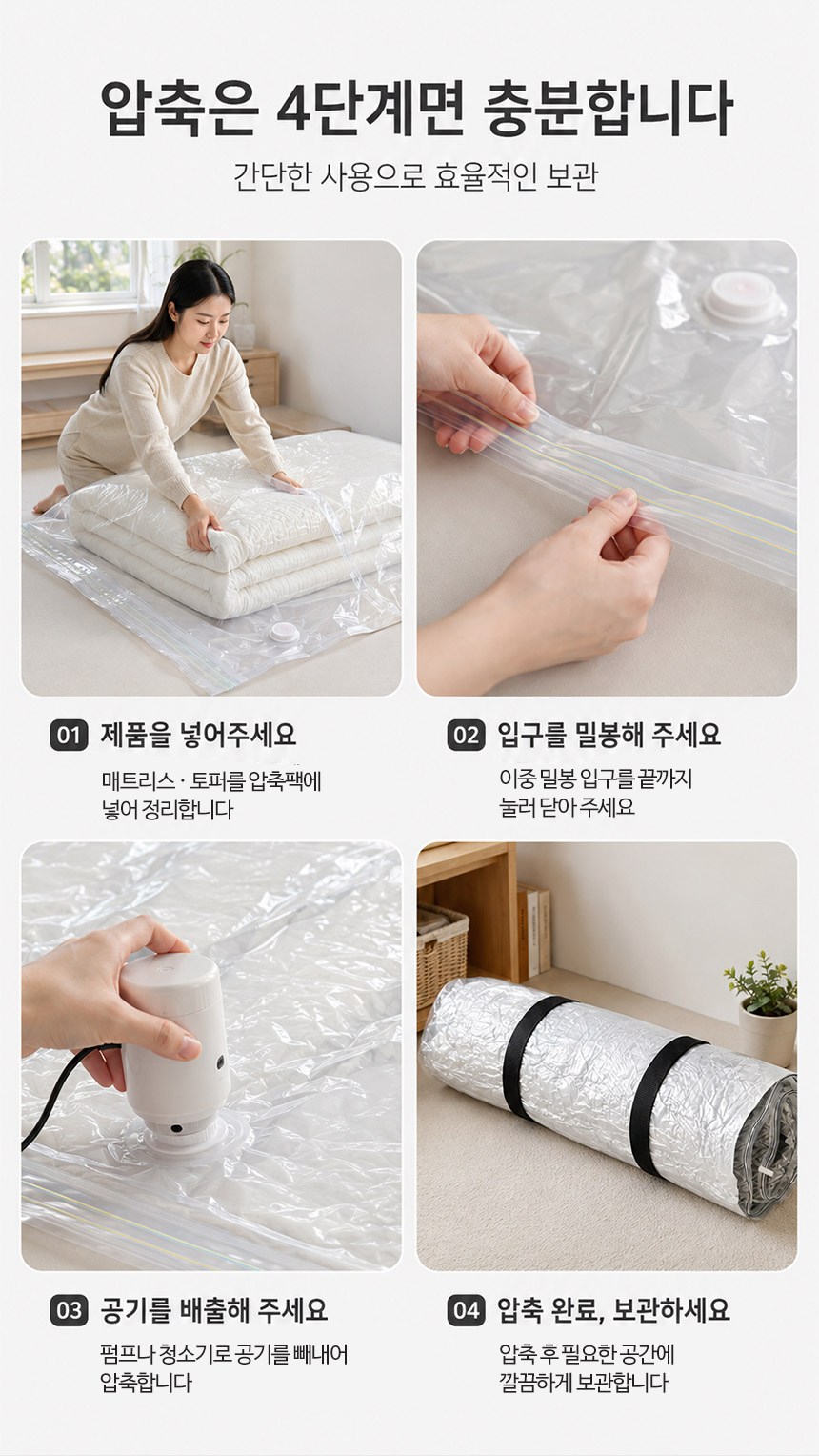 압축은 4단계면 충분합니다

간단한 사용으로 효율적인 보관

01 제품을 넣어주세요

매트리스 · 토퍼를 압축팩에 넣어 정리합니다

02 입구를 밀봉해 주세요

이중 밀봉 입구를 끝까지 눌러 닫아 주세요

03 공기를 배출해 주세요

펌프나 청소기로 공기를 빼내어 압축합니다

04 압축 완료, 보관하세요

압축 후 필요한 공간에 깔끔하게 보관합니다