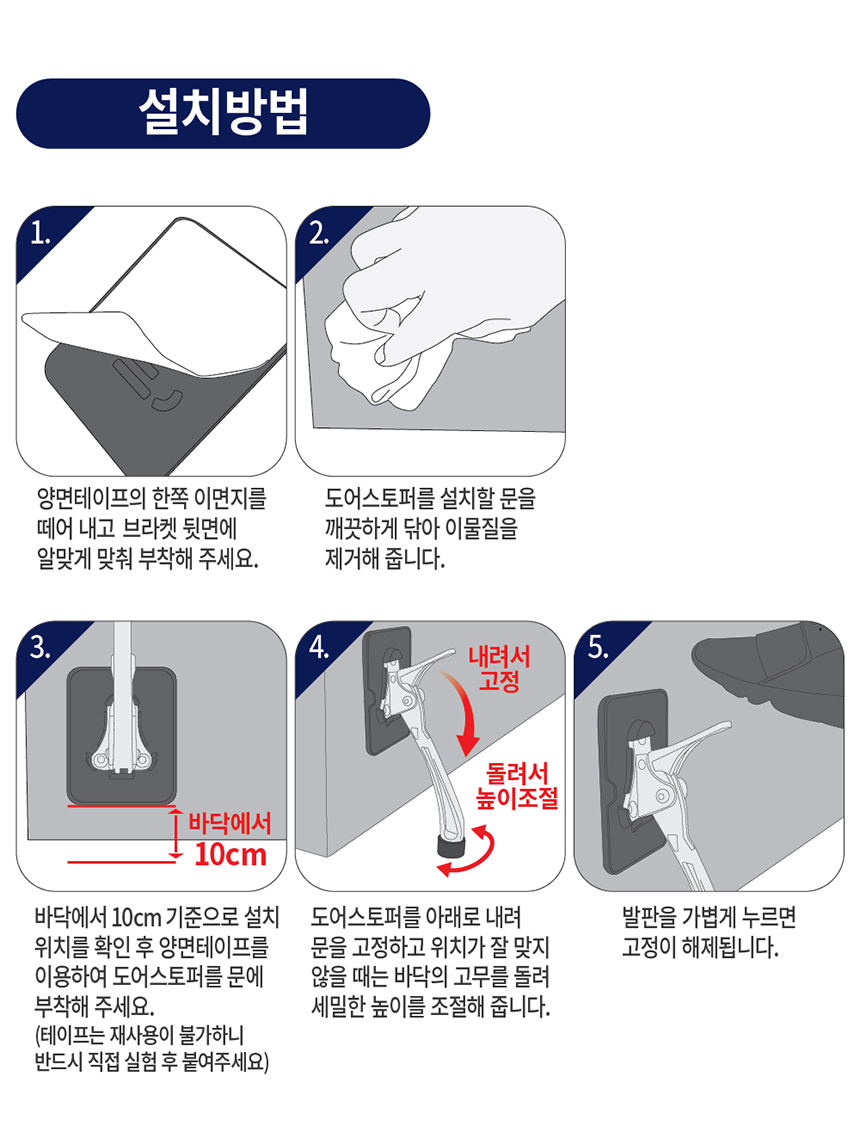 설치방법

1.

양면테이프의 한쪽 이면지를 떼어 내고 브라켓 뒷면에 알맞게 맞춰 부착해 주세요.

2.

도어스토퍼를 설치할 문을 깨끗하게 닦아 이물질을 제거해 줍니다.

3.

바닥에서 10cm

바닥에서 10cm 기준으로 설치 위치를 확인 후 양면테이프를 이용하여 도어스토퍼를 문에 부착해 주세요.
(테이프는 재사용이 불가하니 반드시 직접 실험 후 붙여주세요)

4.

내려서 고정

돌려서 높이조절

도어스토퍼를 아래로 내려 문을 고정하고 위치가 잘 맞지 않을 때는 바닥의 고무를 돌려 세밀한 높이를 조절해 줍니다.

5.

발판을 가볍게 누르면 고정이 해제됩니다.