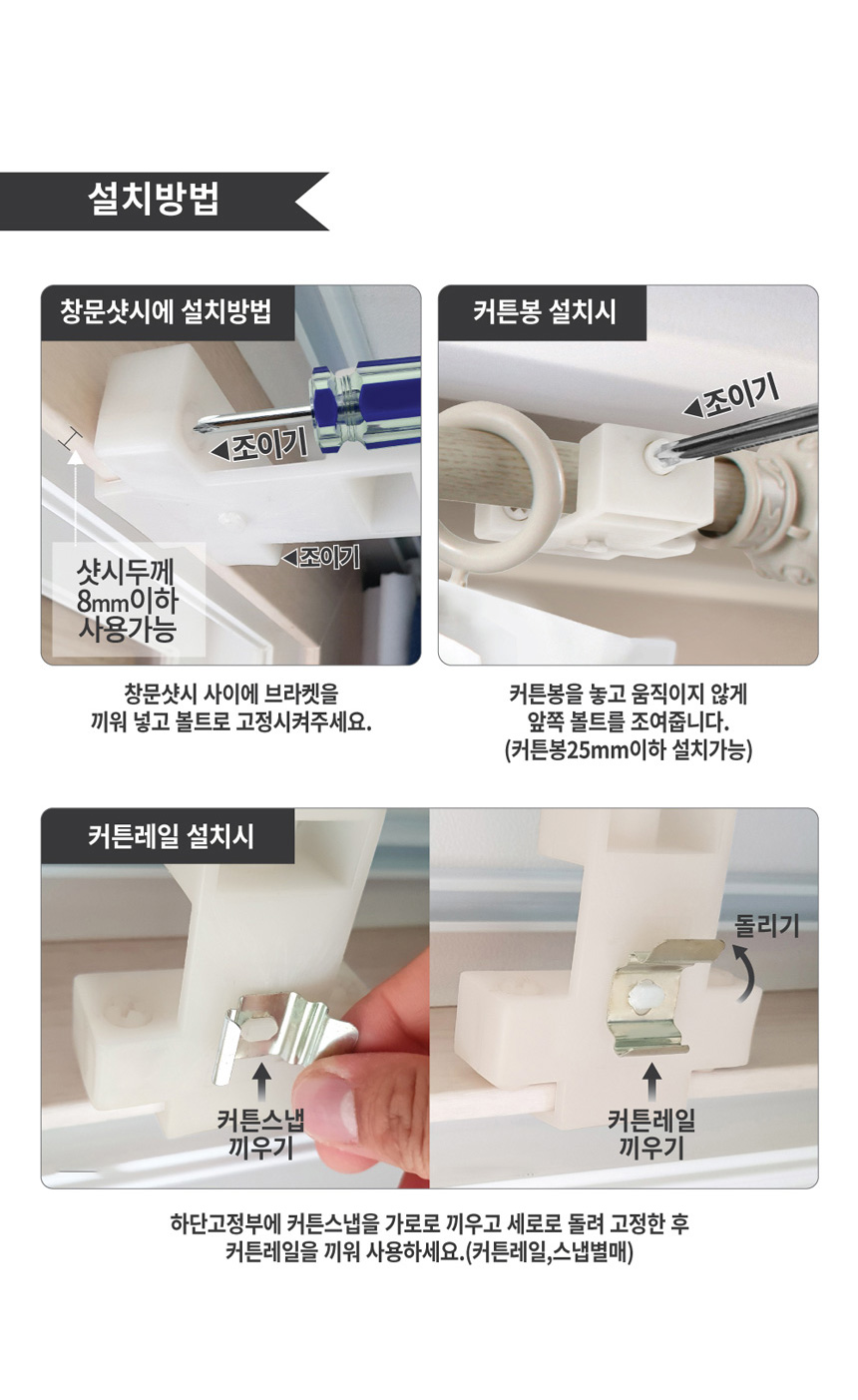 설치방법

창문샷시에 설치방법

◀조이기

◀조이기

샷시두께
8mm이하
사용가능

창문샷시 사이에 브라켓을
끼워 넣고 볼트로 고정시켜주세요.

커튼봉 설치시

◀조이기

커튼봉을 놓고 움직이지 않게
앞쪽 볼트를 조여줍니다.
(커튼봉25mm이하 설치가능)

커튼레일 설치시

커튼스냅
끼우기

돌리기

커튼레일
끼우기

하단고정부에 커튼스냅을 가로로 끼우고 세로로 돌려 고정한 후
커튼레일을 끼워 사용하세요.(커튼레일,스냅별매)