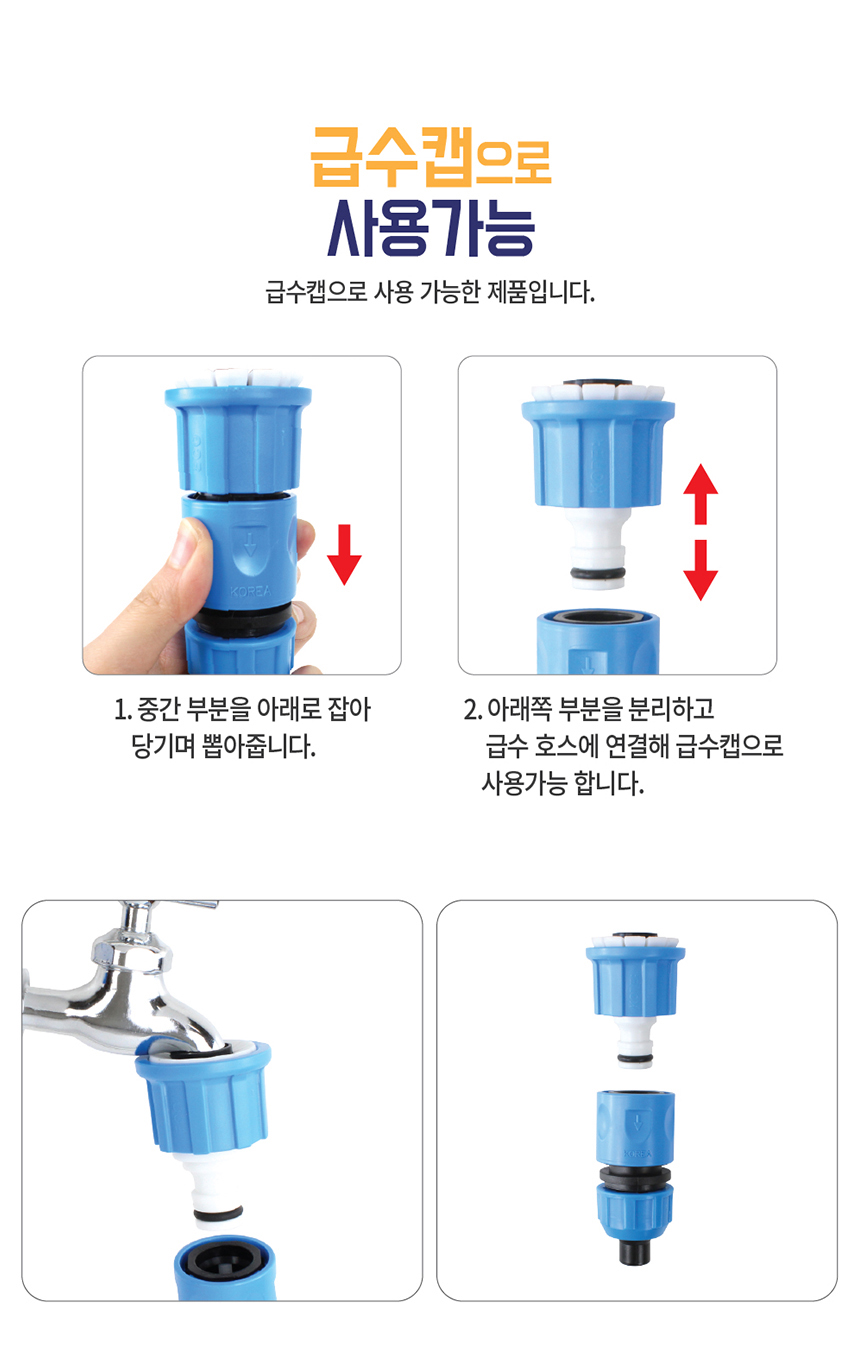 급수캡으로
사용가능

급수캡으로 사용 가능한 제품입니다.

KOREA

1. 중간 부분을 아래로 잡아 당기며 뽑아줍니다.

2. 아래쪽 부분을 분리하고 급수 호스에 연결해 급수캡으로 사용가능 합니다.

KOREA