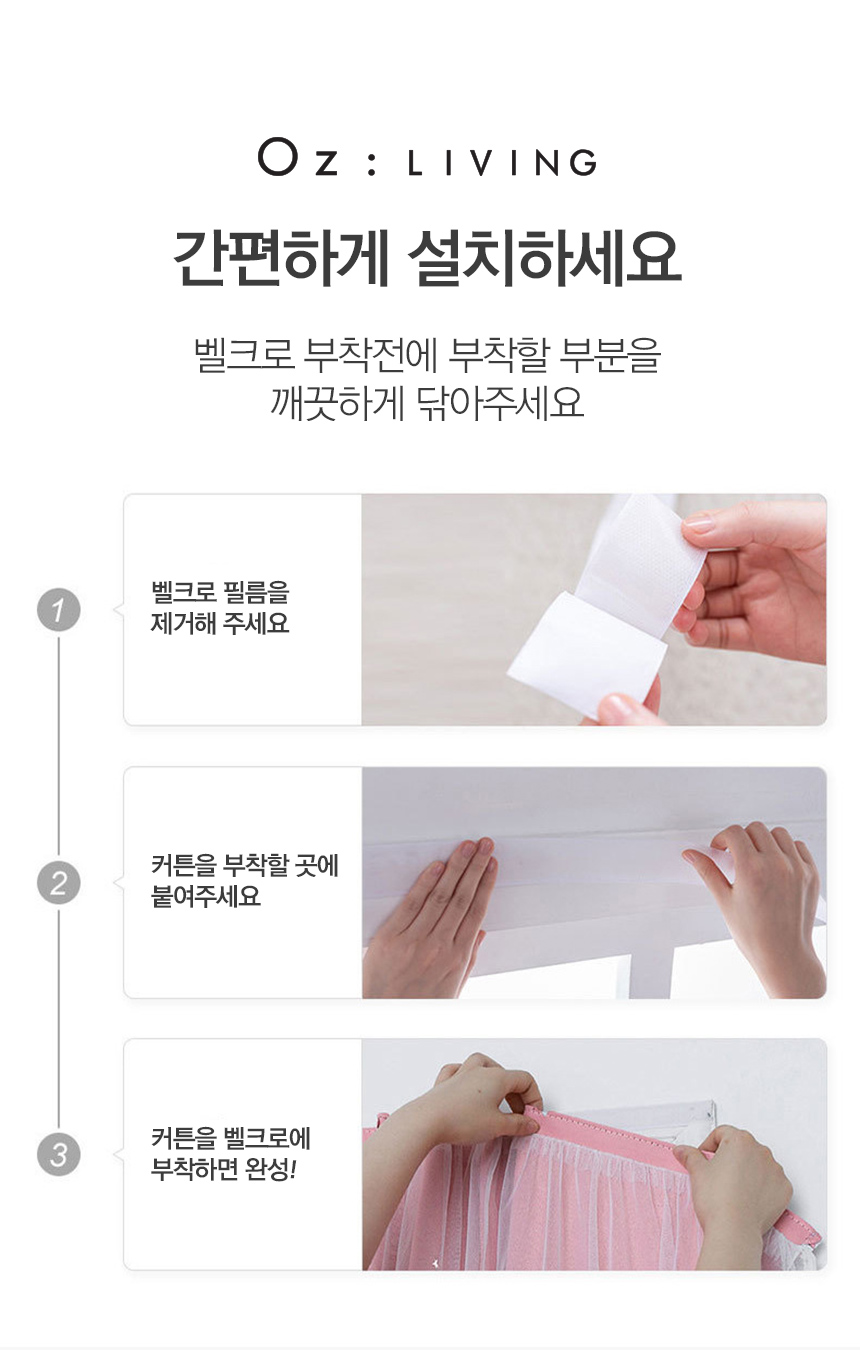 Oz : LIVING

간편하게 설치하세요

벨크로 부착전에 부착할 부분을
깨끗하게 닦아주세요

1

벨크로 필름을
제거해 주세요

2

커튼을 부착할 곳에
붙여주세요

3

커튼을 벨크로에
부착하면 완성!