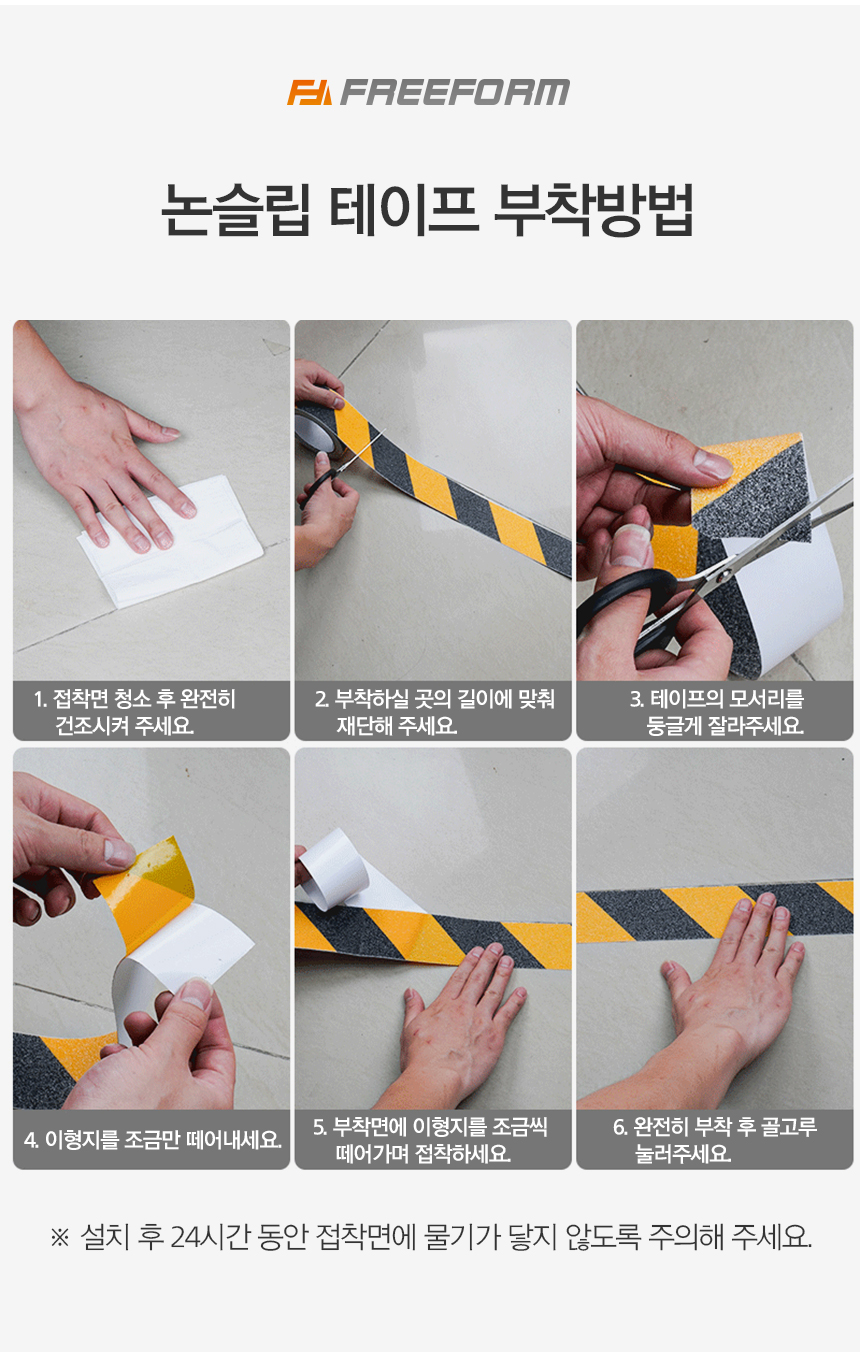 FREEFORM

논슬립 테이프 부착방법

1. 접착면 청소 후 완전히 건조시켜 주세요.

2. 부착하실 곳의 길이에 맞춰 재단해 주세요.

3. 테이프의 모서리를 둥글게 잘라주세요.

4. 이형지를 조금만 떼어내세요.

5. 부착면에 이형지를 조금씩 떼어가며 접착하세요.

6. 완전히 부착 후 골고루 눌러주세요.

※ 설치 후 24시간 동안 접착면에 물기가 닿지 않도록 주의해 주세요.