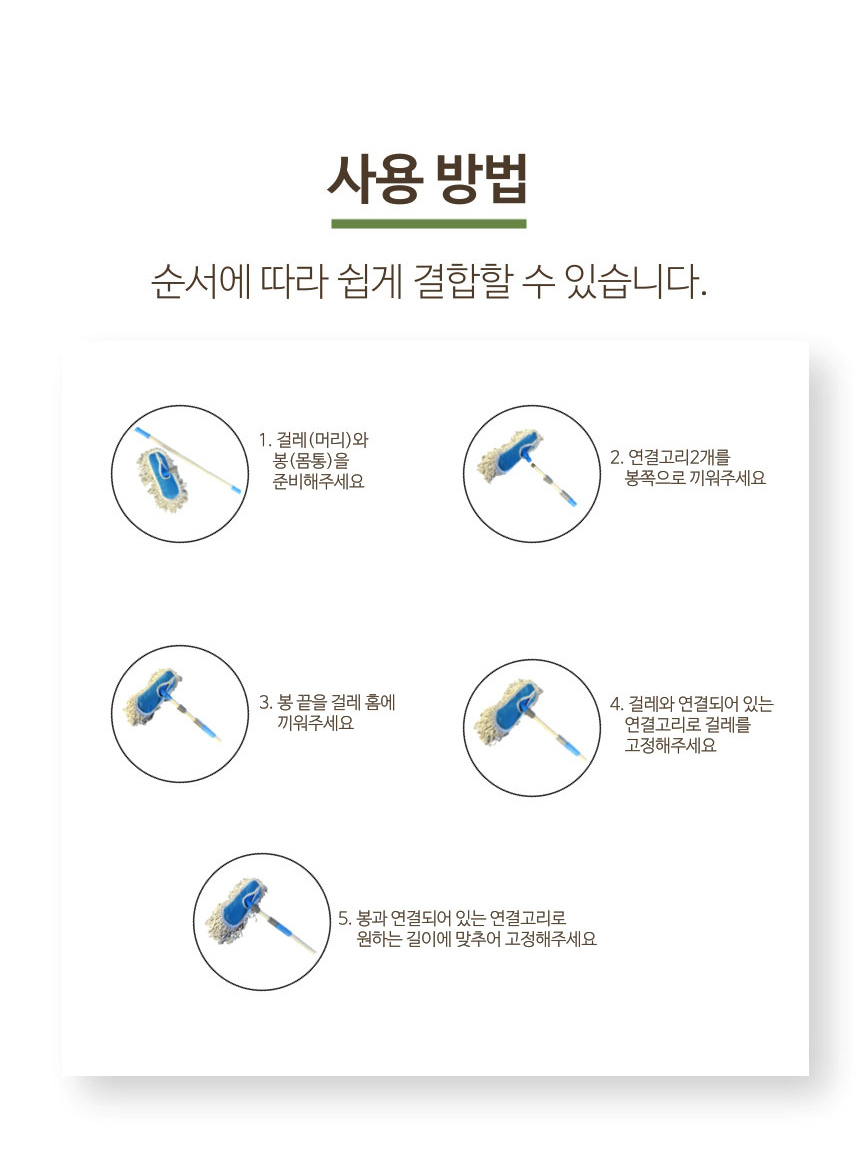 사용 방법

순서에 따라 쉽게 결합할 수 있습니다.

1. 걸레(머리)와 봉(몸통)을 준비해주세요

2. 연결고리2개를 봉쪽으로 끼워주세요

3. 봉 끝을 걸레 홈에 끼워주세요

4. 걸레와 연결되어 있는 연결고리로 걸레를 고정해주세요

5. 봉과 연결되어 있는 연결고리로 원하는 길이에 맞추어 고정해주세요