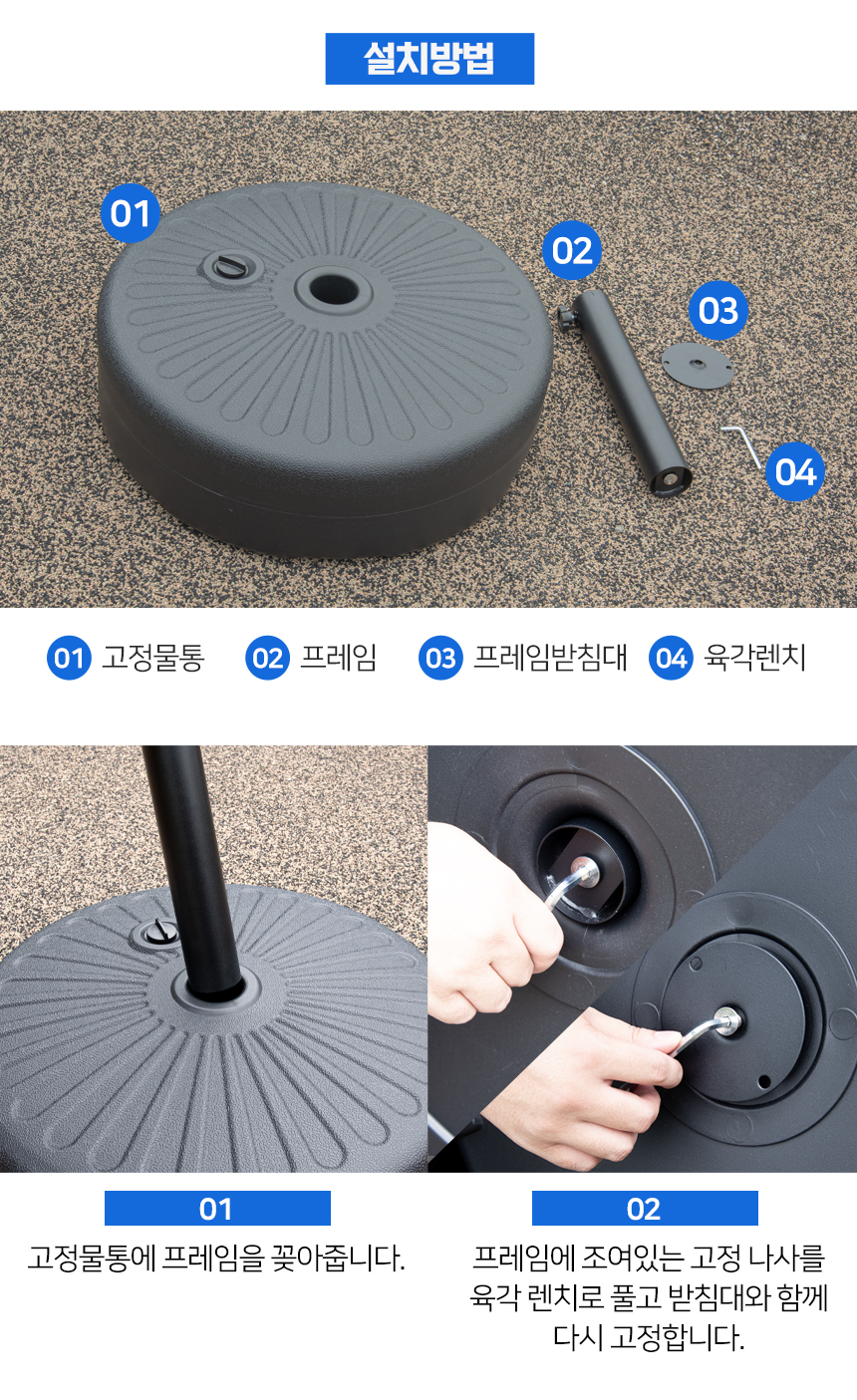 설치방법

01

02

03

04

01 고정물통 02 프레임 03 프레임받침대 04 육각렌치

01
고정물통에 프레임을 꽂아줍니다.

02
프레임에 조여있는 고정 나사를 육각 렌치로 풀고 받침대와 함께 다시 고정합니다.